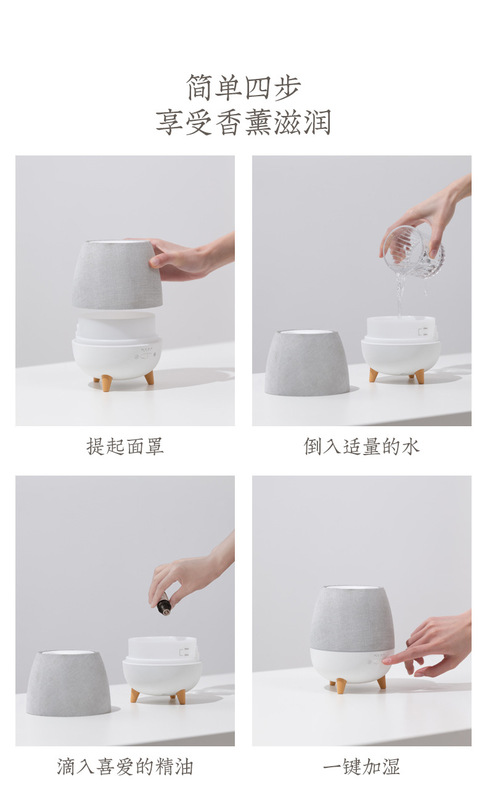 简单四步
享受香薰滋润

提起面罩

倒入适量的水

滴入喜爱的精油

一键加湿