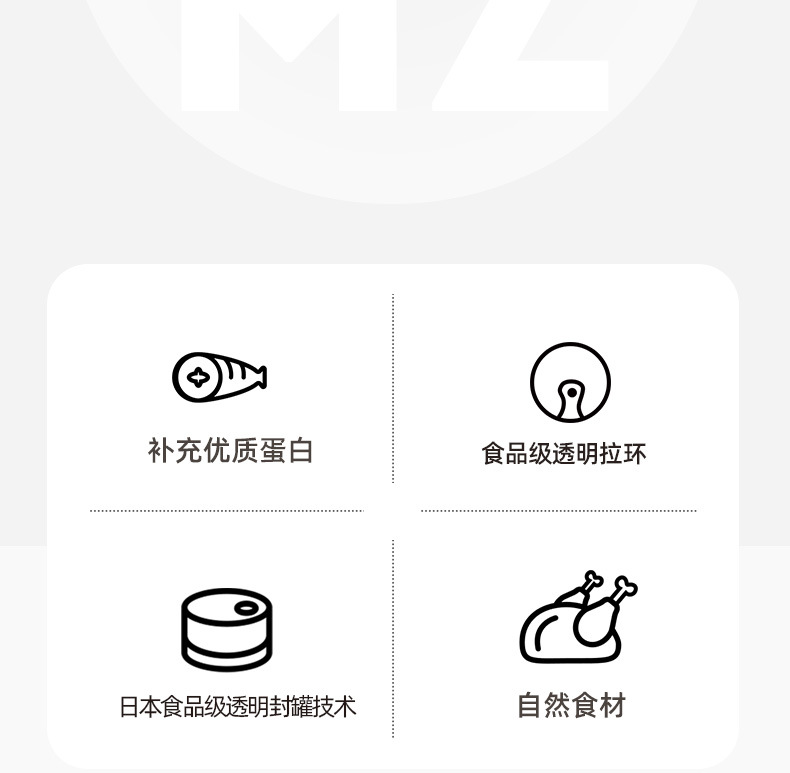 MZ

补充优质蛋白

食品级透明拉环

日本食品级透明封罐技术

自然食材