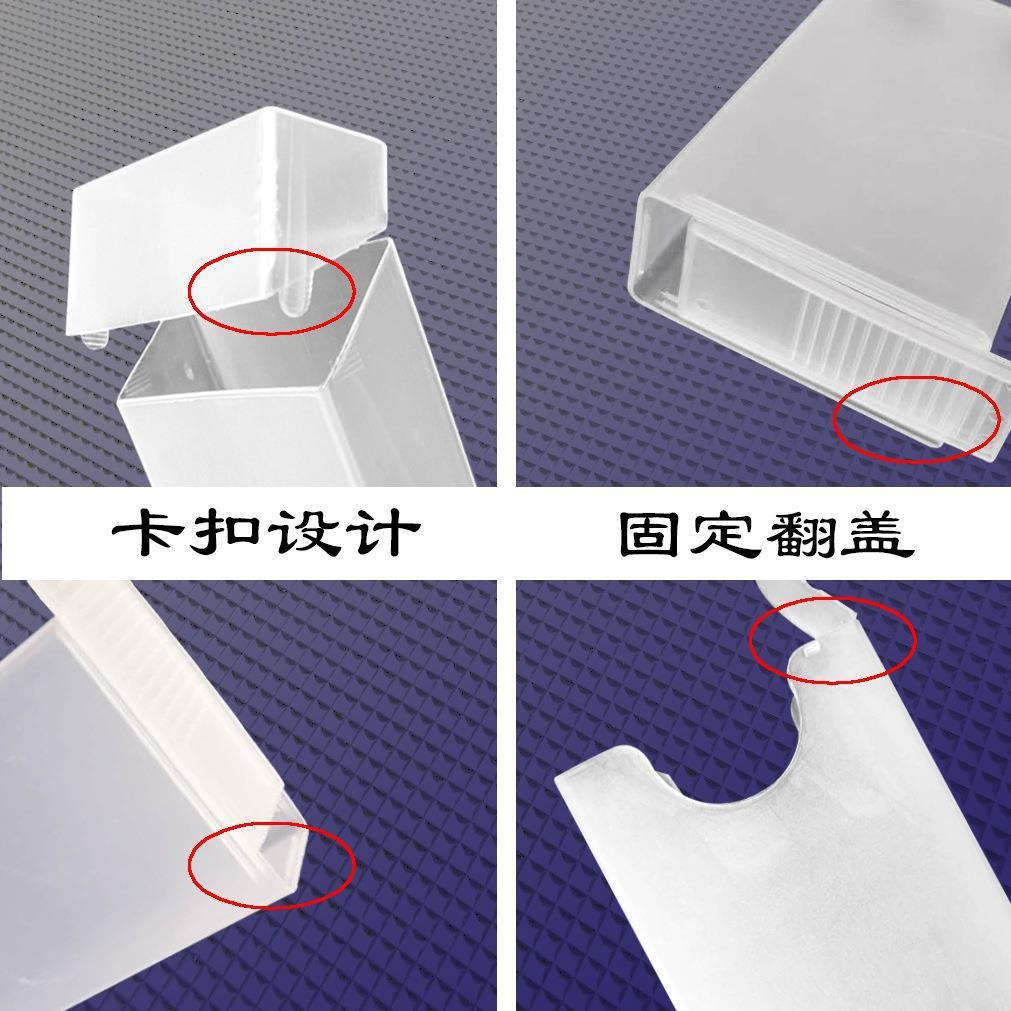 卡扣设计

固定翻盖