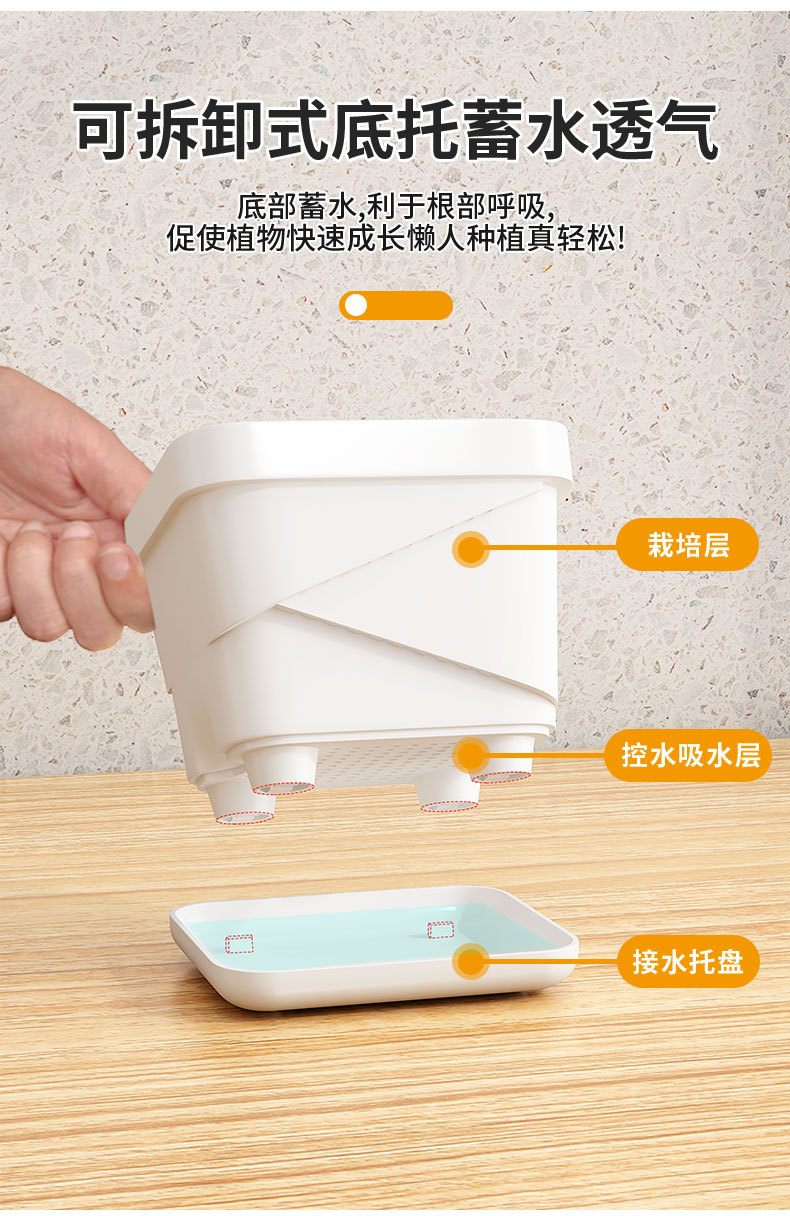 可拆卸式底托蓄水透气

底部蓄水,利于根部呼吸,
促使植物快速成长懒人种植真轻松!

栽培层

控水吸水层

接水托盘