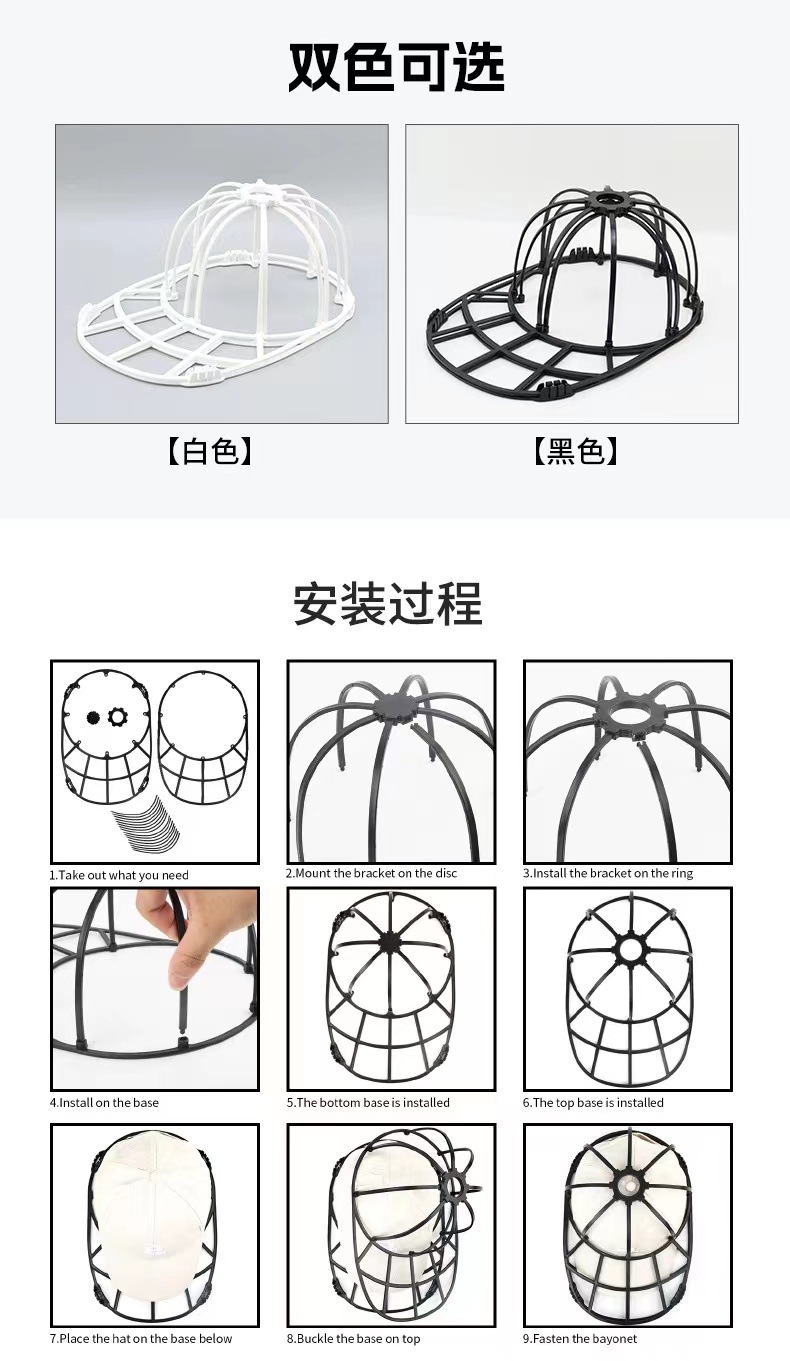 双色可选

【白色】

【黑色】

安装过程

1.Take out what you need

2.Mount the bracket on the disc

3.Install the bracket on the ring

4.Install on the base

5.The bottom base is installed

6.The top base is installed

7.Place the hat on the base below

8.Buckle the base on top

9.Fasten the bayonet