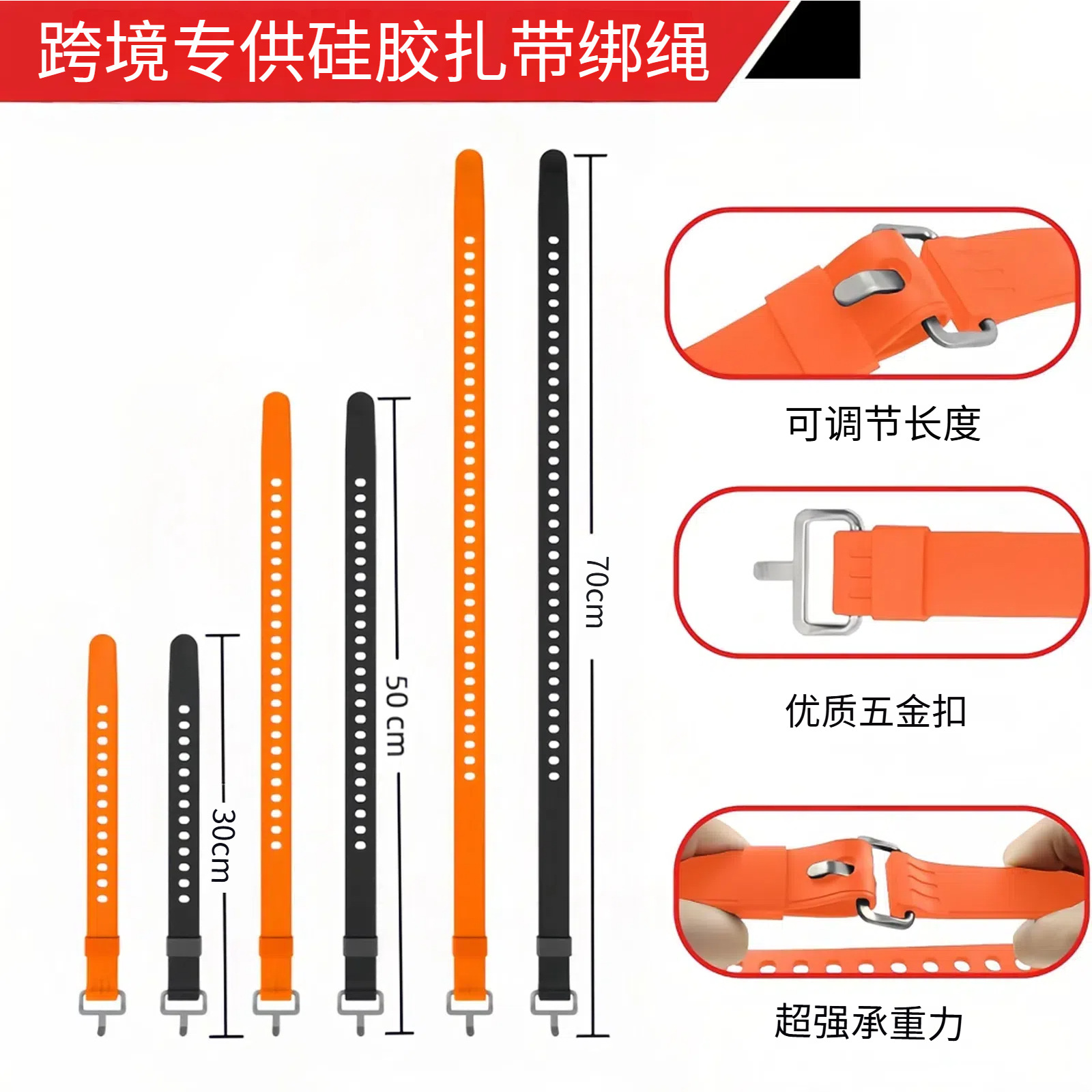 跨境专供硅胶扎带绑绳

30cm

50 cm

70cm

可调节长度

优质五金扣

超强承重力