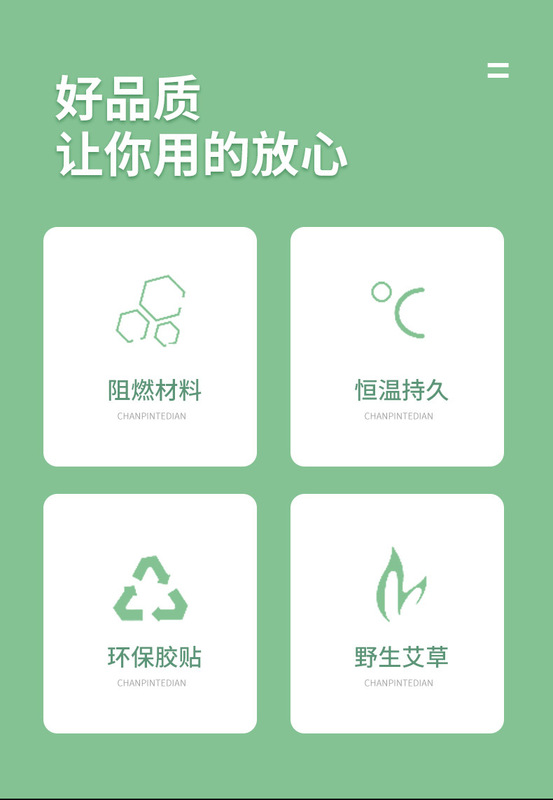 好品质
让你用的放心

阻燃材料
CHANPINTEDIAN

恒温持久
CHANPINTEDIAN

环保胶贴
CHANPINTEDIAN

野生艾草
CHANPINTEDIAN