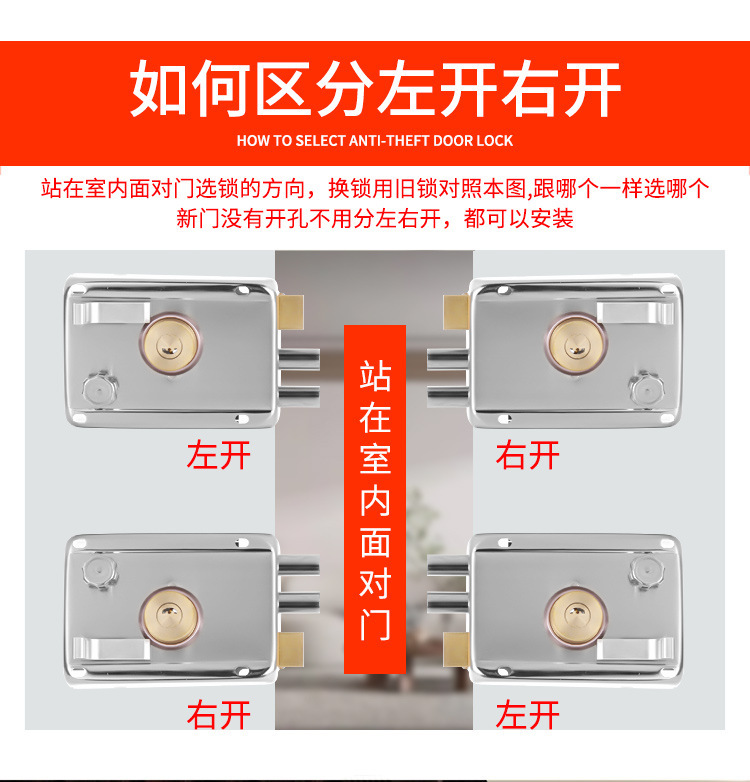 如何区分左开右开

HOW TO SELECT ANTI-THEFT DOOR LOCK

站在室内面对门选锁的方向，换锁用旧锁对照本图,跟哪个一样选哪个
新门没有开孔不用分左右开，都可以安装

左开

站在室内面对门

右开

右开

左开