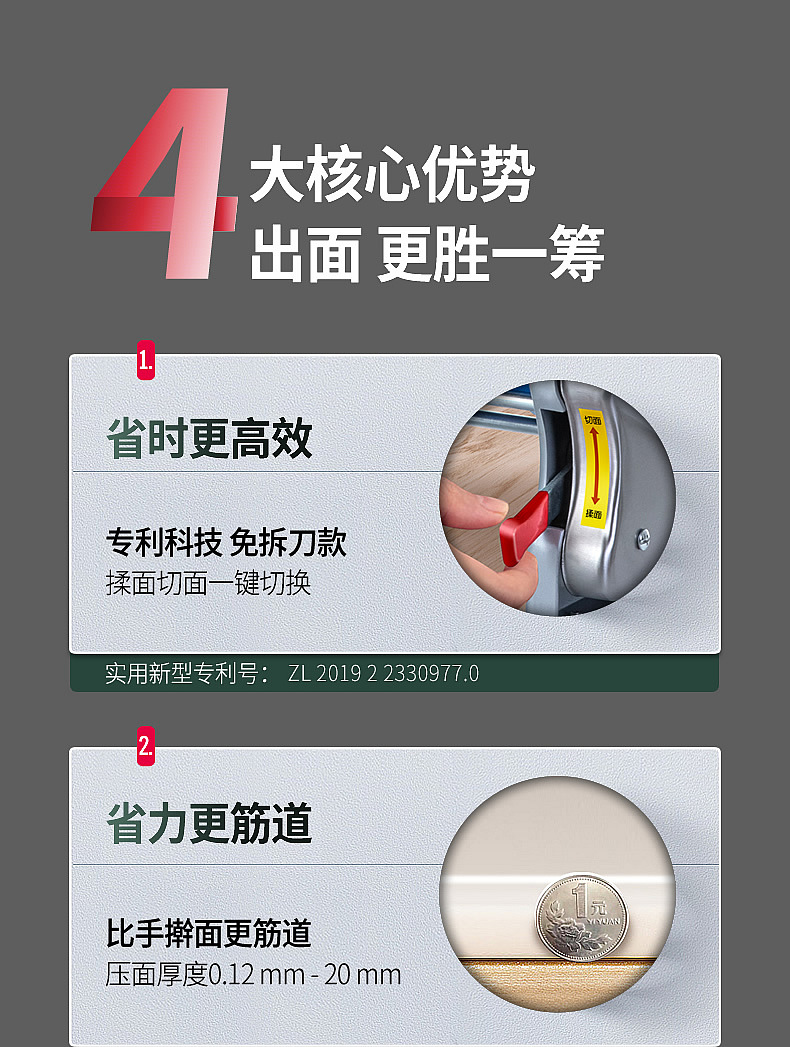 4 大核心优势
出面 更胜一筹

1.
省时更高效
专利科技 免拆刀款
揉面切面一键切换
切面
揉面
实用新型专利号： ZL 2019 2 2330977.0

2.
省力更筋道
比手擀面更筋道
压面厚度0.12 mm - 20 mm
1元
YI YUAN