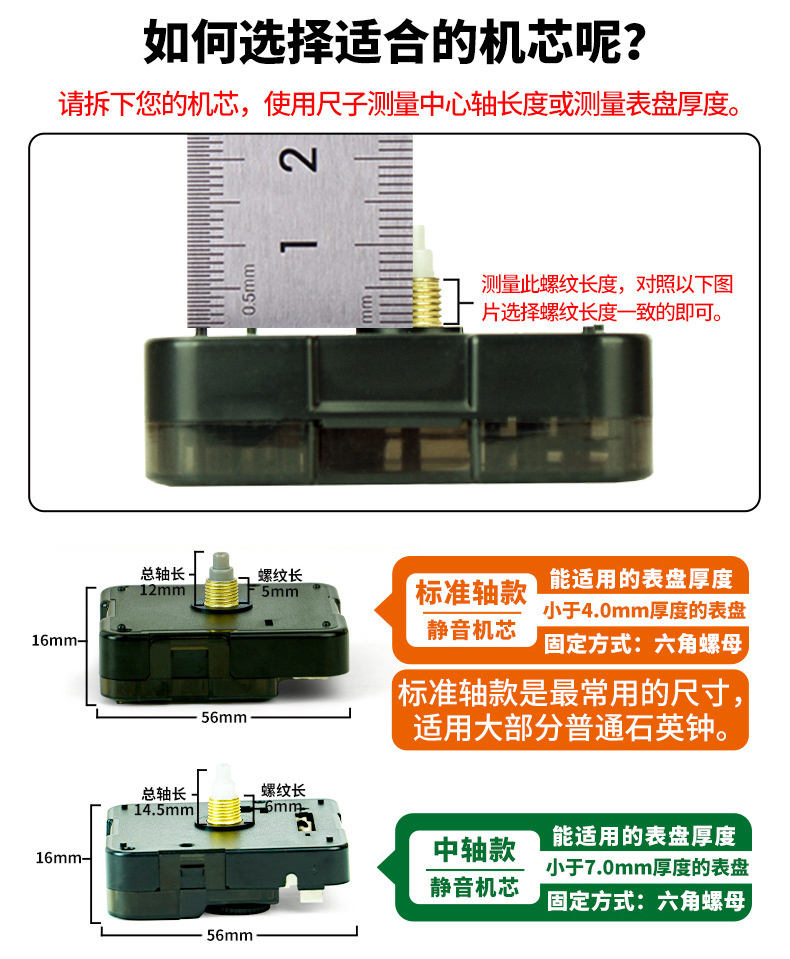 如何选择适合的机芯呢?

请拆下您的机芯，使用尺子测量中心轴长度或测量表盘厚度。

2
1
0.5mm
mm

测量此螺纹长度，对照以下图片选择螺纹长度一致的即可。

总轴长
12mm
螺纹长
5mm
16mm
56mm

标准轴款
静音机芯

能适用的表盘厚度
小于4.0mm厚度的表盘
固定方式：六角螺母

标准轴款是最常用的尺寸，适用大部分普通石英钟。

总轴长
14.5mm
螺纹长
6mm
16mm
56mm

中轴款
静音机芯

能适用的表盘厚度
小于7.0mm厚度的表盘
固定方式：六角螺母