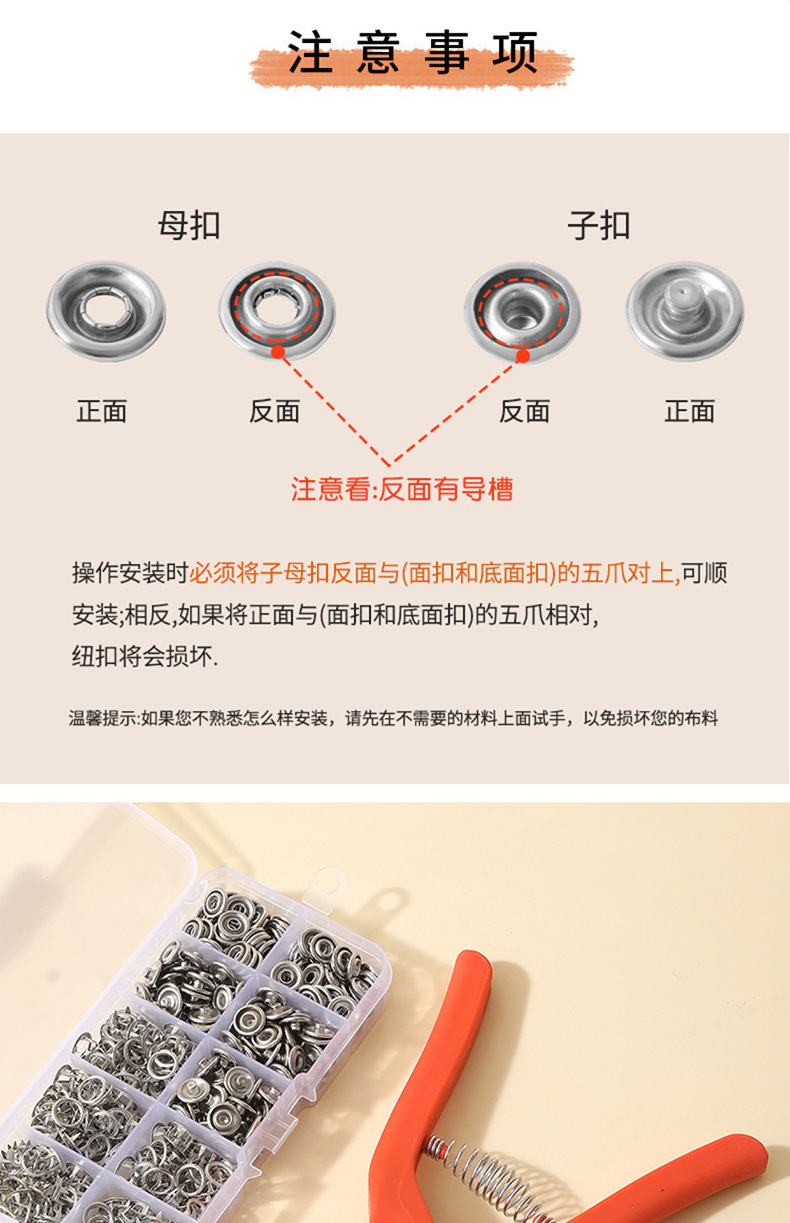 注意事项

母扣

子扣

正面

反面

反面

正面

注意看:反面有导槽

操作安装时必须将子母扣反面与(面扣和底面扣)的五爪对上,可顺安装;相反,如果将正面与(面扣和底面扣)的五爪相对,纽扣将会损坏.

温馨提示:如果您不熟悉怎么样安装，请先在不需要的材料上面试手，以免损坏您的布料