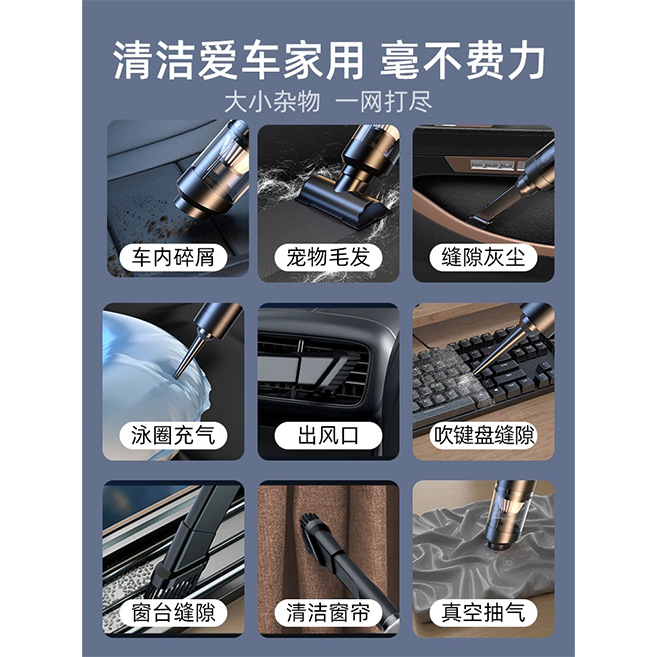 清洁爱车家用 毫不费力
大小杂物 一网打尽

车内碎屑
宠物毛发
缝隙灰尘

泳圈充气
出风口
吹键盘缝隙

窗台缝隙
清洁窗帘
真空抽气