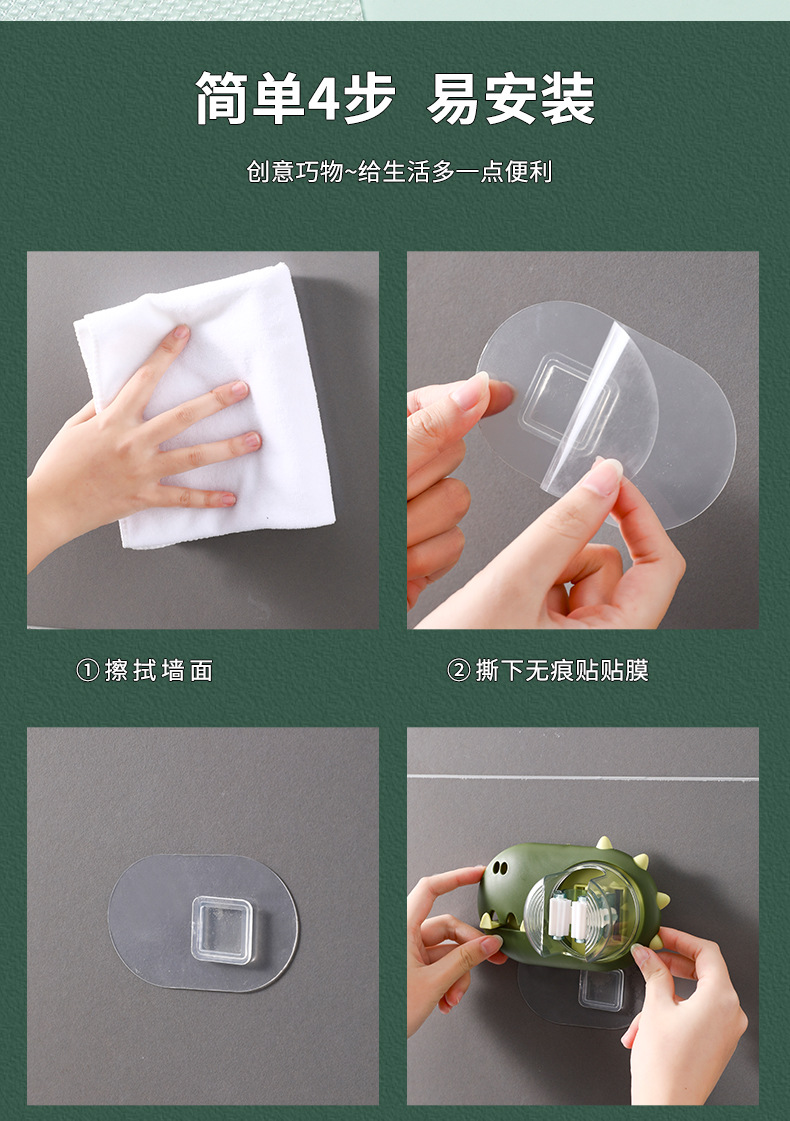 简单4步 易安装

创意巧物~给生活多一点便利

① 擦拭墙面

② 撕下无痕贴贴膜