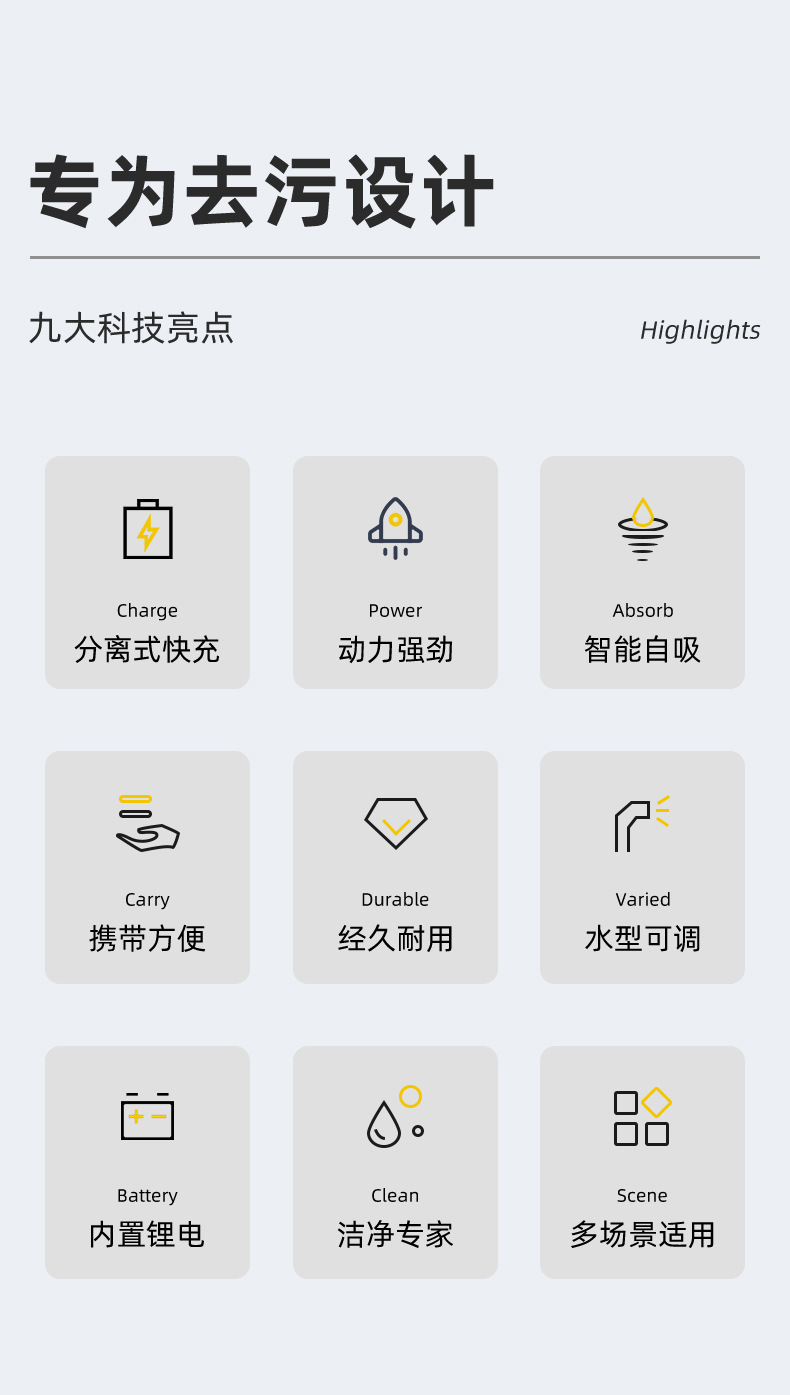 专为去污设计

九大科技亮点

Highlights

Charge
分离式快充

Power
动力强劲

Absorb
智能自吸

Carry
携带方便

Durable
经久耐用

Varied
水型可调

Battery
内置锂电

Clean
洁净专家

Scene
多场景适用