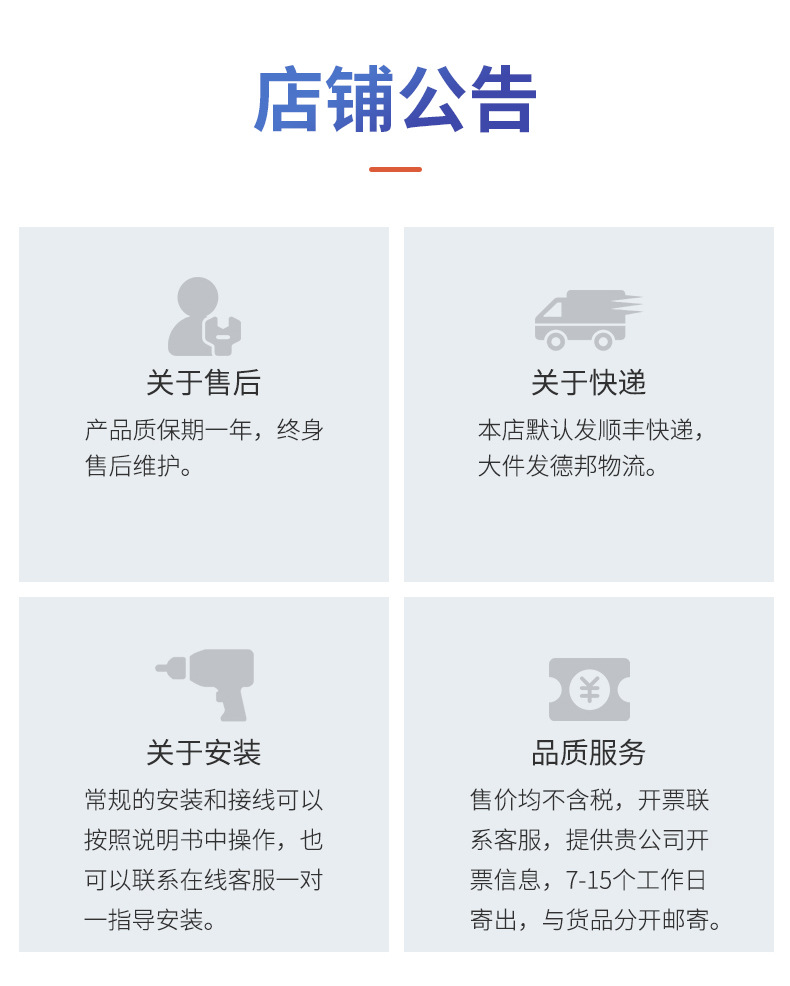 店铺公告

关于售后

产品质保期一年，终身售后维护。

关于快递

本店默认发顺丰快递，大件发德邦物流。

关于安装

常规的安装和接线可以按照说明书中操作，也可以联系在线客服一对一指导安装。

品质服务

售价均不含税，开票联系客服，提供贵公司开票信息，7-15个工作日寄出，与货品分开邮寄。