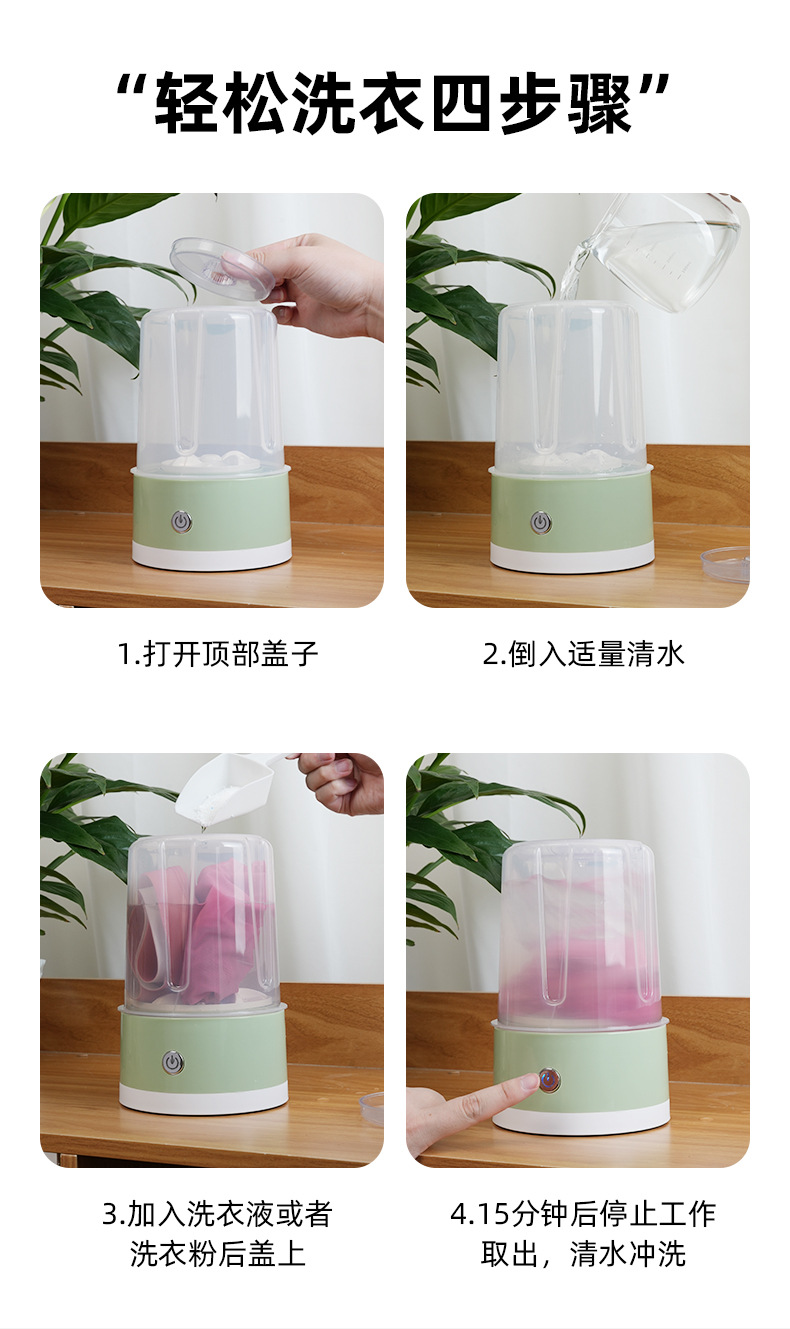 “轻松洗衣四步骤”

1.打开顶部盖子

2.倒入适量清水

3.加入洗衣液或者洗衣粉后盖上

4.15分钟后停止工作取出，清水冲洗