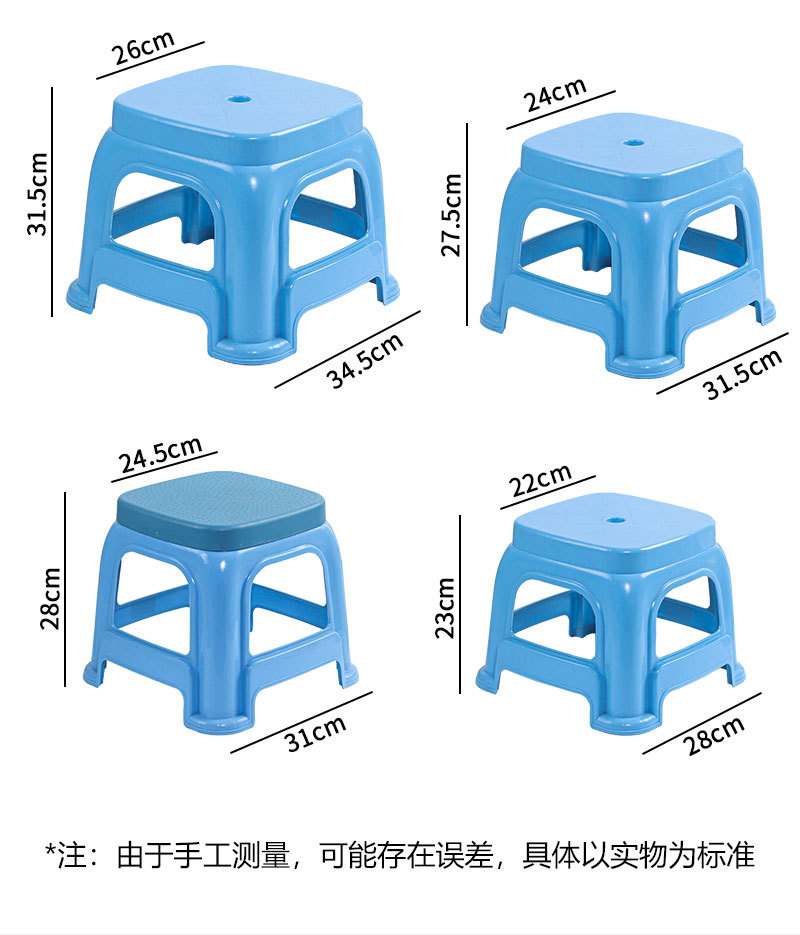 26cm
31.5cm
34.5cm

24cm
27.5cm
31.5cm

24.5cm
28cm
31cm

22cm
23cm
28cm

*注：由于手工测量，可能存在误差，具体以实物为标准