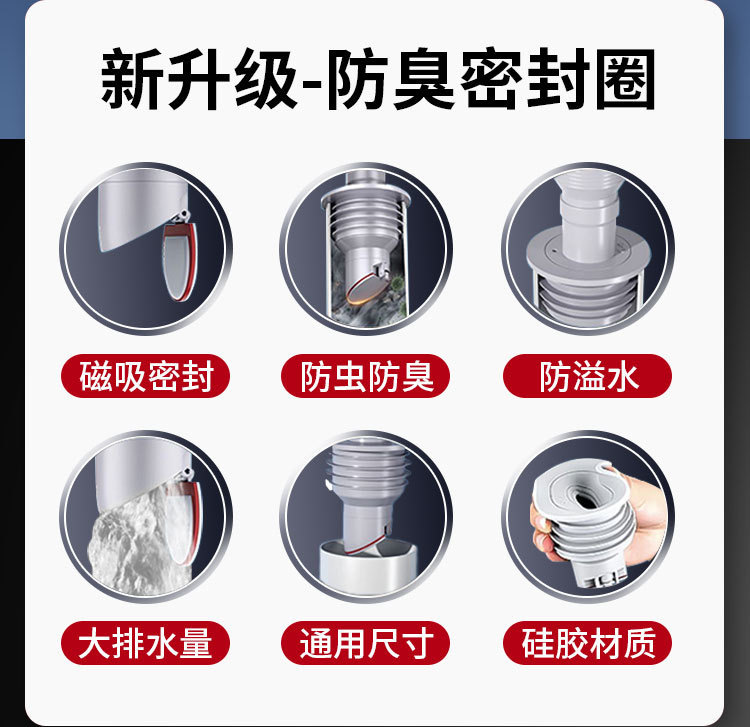 新升级-防臭密封圈

磁吸密封

防虫防臭

防溢水

大排水量

通用尺寸

硅胶材质