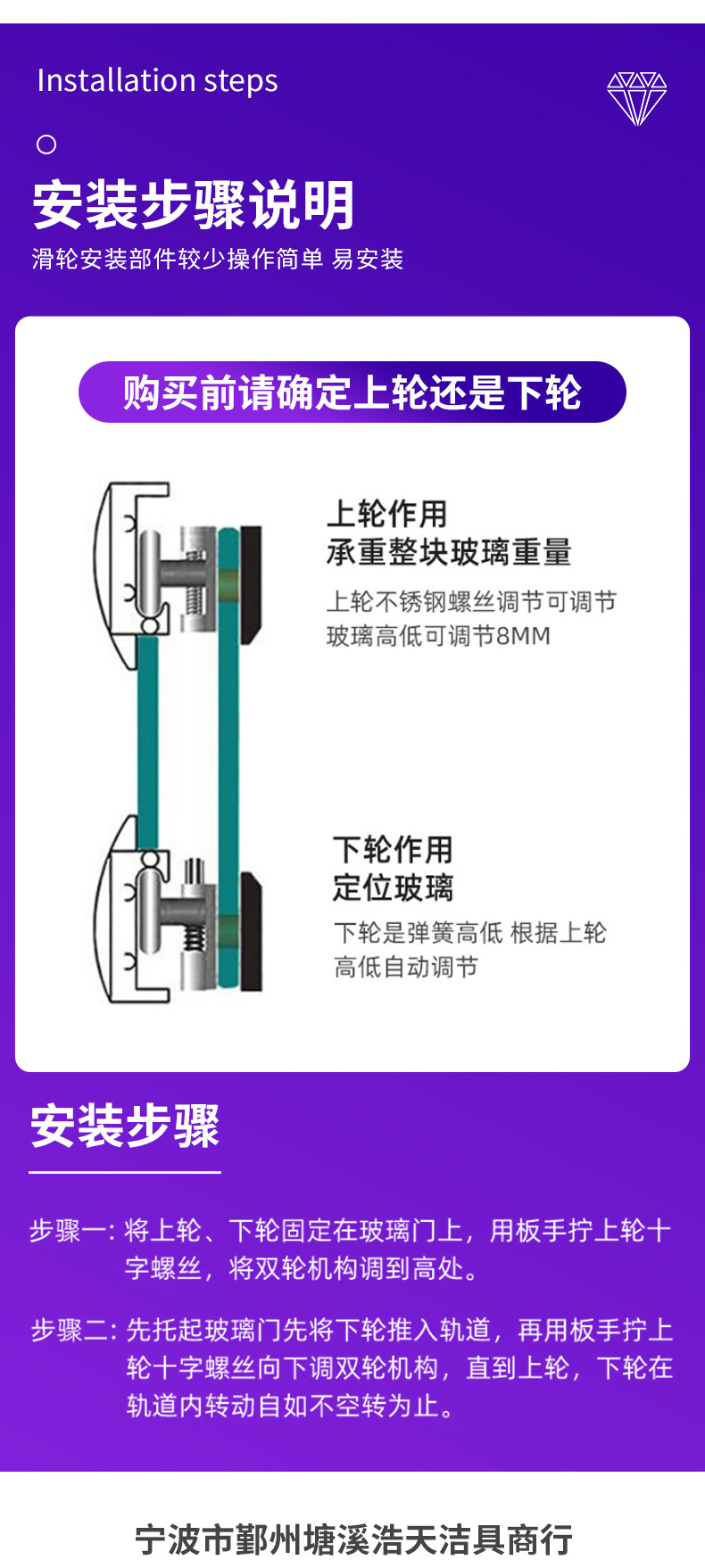 Installation steps

安装步骤说明

滑轮安装部件较少操作简单 易安装

购买前请确定上轮还是下轮

上轮作用
承重整块玻璃重量

上轮不锈钢螺丝调节可调节玻璃高低可调节8MM

下轮作用
定位玻璃

下轮是弹簧高低 根据上轮高低自动调节

安装步骤

步骤一: 将上轮、下轮固定在玻璃门上，用板手拧上轮十字螺丝，将双轮机构调到高处。

步骤二: 先托起玻璃门先将下轮推入轨道，再用板手拧上轮十字螺丝向下调双轮机构，直到上轮，下轮在轨道内转动自如不空转为止。

宁波市鄞州塘溪浩天洁具商行