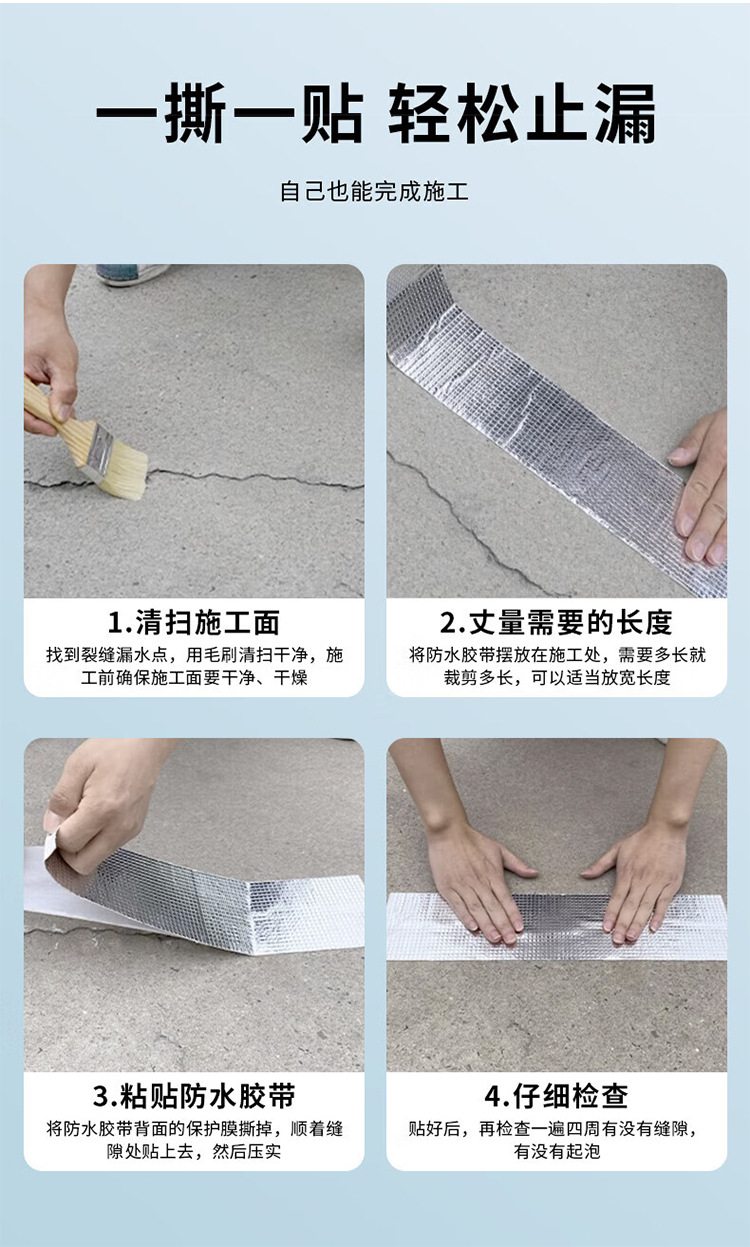 一撕一贴 轻松止漏

自己也能完成施工

1.清扫施工面

找到裂缝漏水点，用毛刷清扫干净，施工前确保施工面要干净、干燥

2.丈量需要的长度

将防水胶带摆放在施工处，需要多长就裁剪多长，可以适当放宽长度

3.粘贴防水胶带

将防水胶带背面的保护膜撕掉，顺着缝隙处贴上去，然后压实

4.仔细检查

贴好后，再检查一遍四周有没有缝隙，有没有起泡