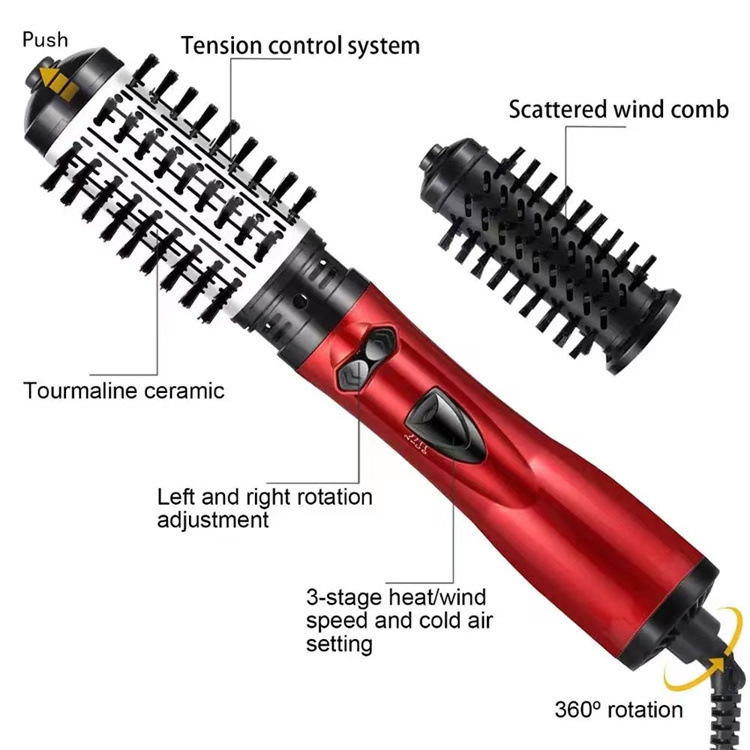 Push

Tension control system

Scattered wind comb

Tourmaline ceramic

Left and right rotation adjustment

3-stage heat/wind speed and cold air setting

360º rotation