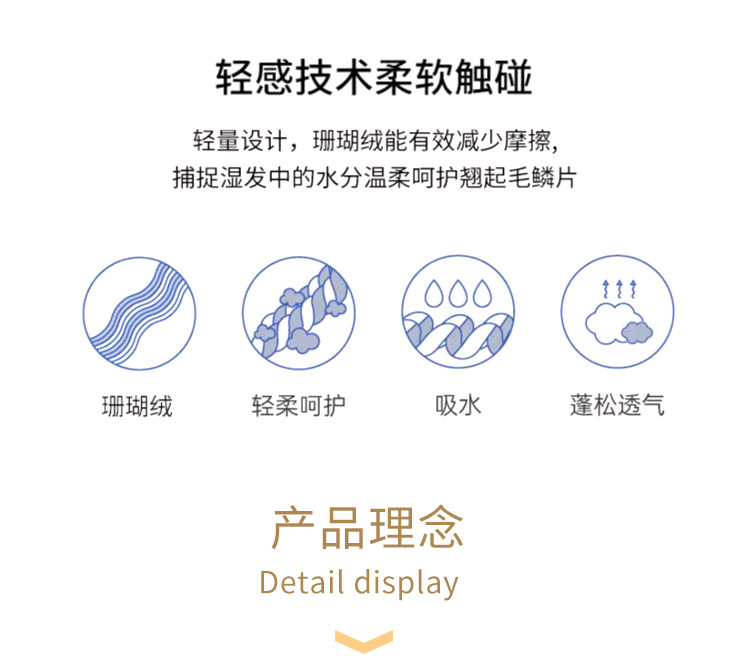 轻感技术柔软触碰

轻量设计，珊瑚绒能有效减少摩擦，
捕捉湿发中的水分温柔呵护翘起毛鳞片

珊瑚绒

轻柔呵护

吸水

蓬松透气

产品理念

Detail display