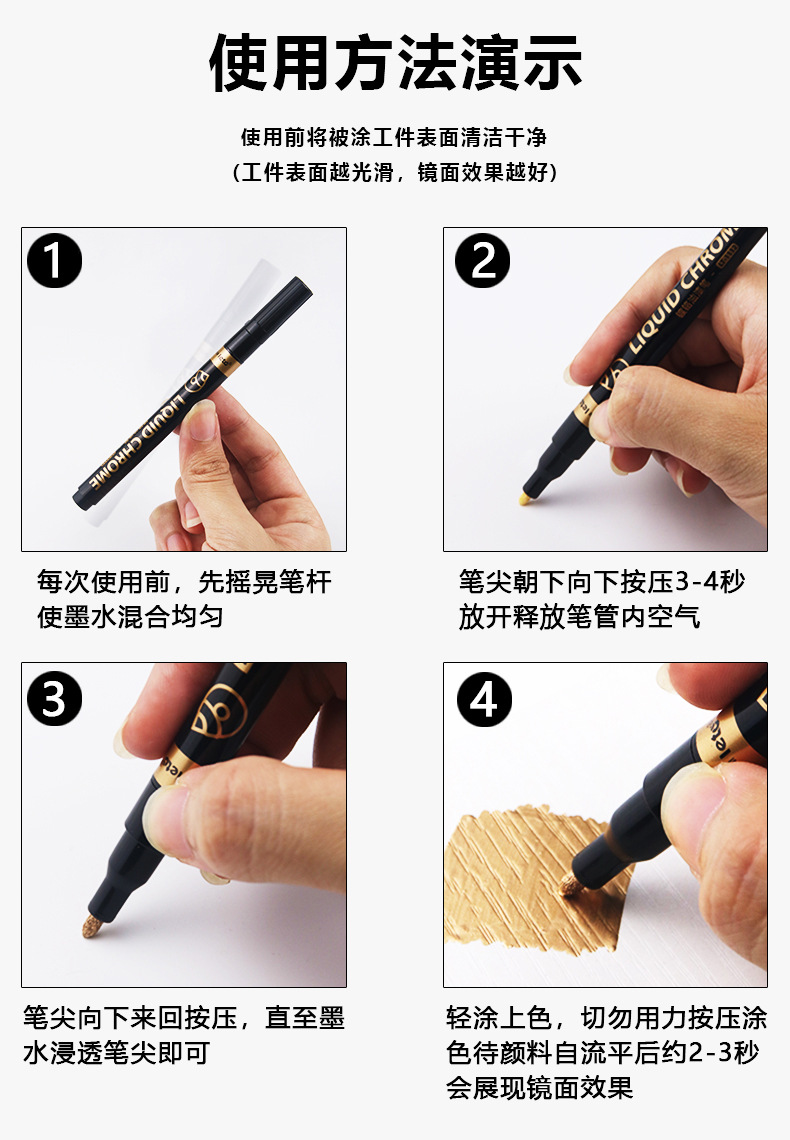 使用方法演示

使用前将被涂工件表面清洁干净
（工件表面越光滑，镜面效果越好）

1

LIQUID CHROME

每次使用前，先摇晃笔杆使墨水混合均匀

2

LIQUID CHROME

笔尖朝下向下按压3-4秒放开释放笔管内空气

3

笔尖向下来回按压，直至墨水浸透笔尖即可

4

轻涂上色，切勿用力按压涂色待颜料自流平后约2-3秒会展现镜面效果