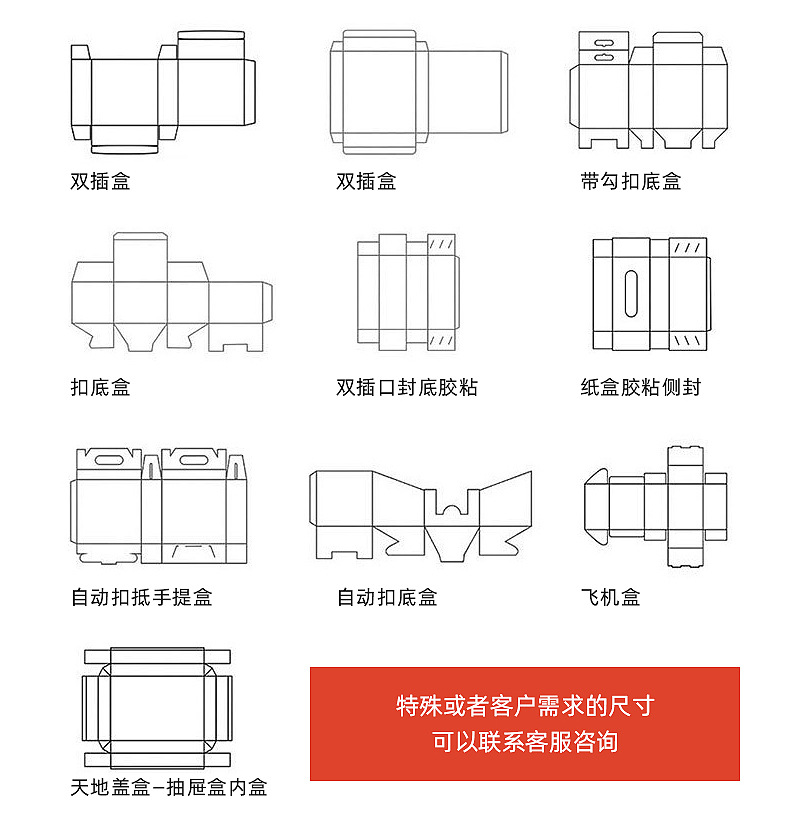 双插盒

双插盒

带勾扣底盒

扣底盒

双插口封底胶粘

纸盒胶粘侧封

自动扣抵手提盒

自动扣底盒

飞机盒

天地盖盒-抽屉盒内盒

特殊或者客户需求的尺寸
可以联系客服咨询