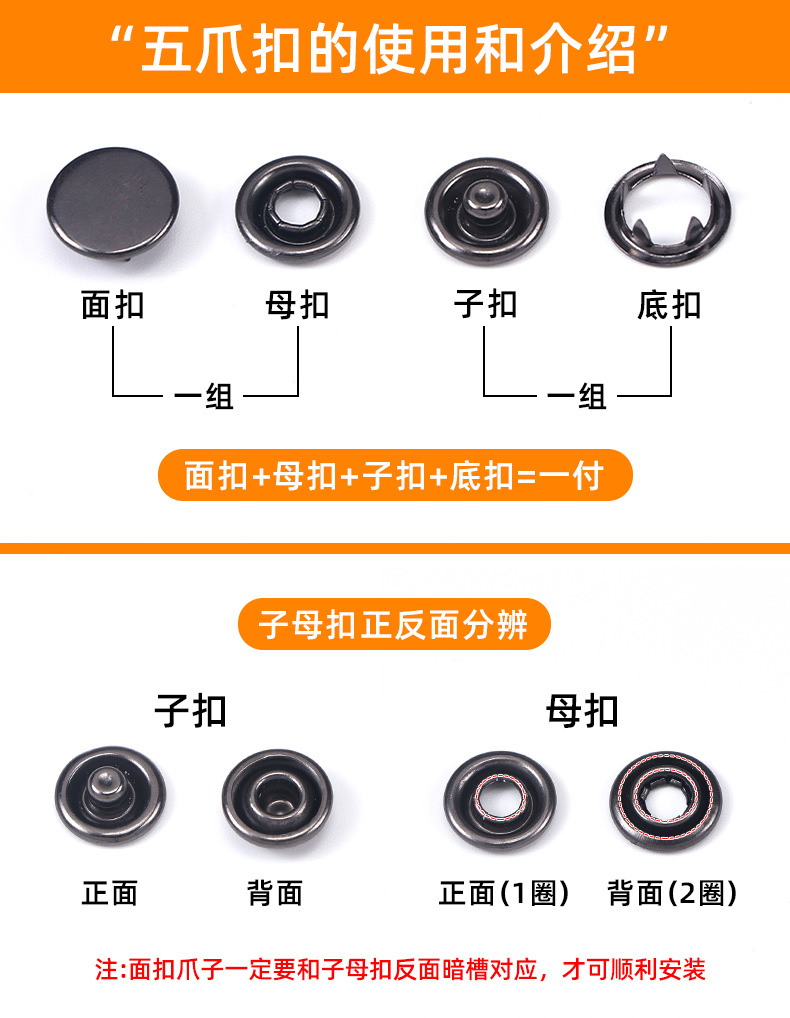 “五爪扣的使用和介绍”

面扣 母扣 子扣 底扣

一组 一组

面扣+母扣+子扣+底扣=一付

子母扣正反面分辨

子扣

母扣

正面 背面 正面(1圈) 背面(2圈)

注:面扣爪子一定要和子母扣反面暗槽对应，才可顺利安装