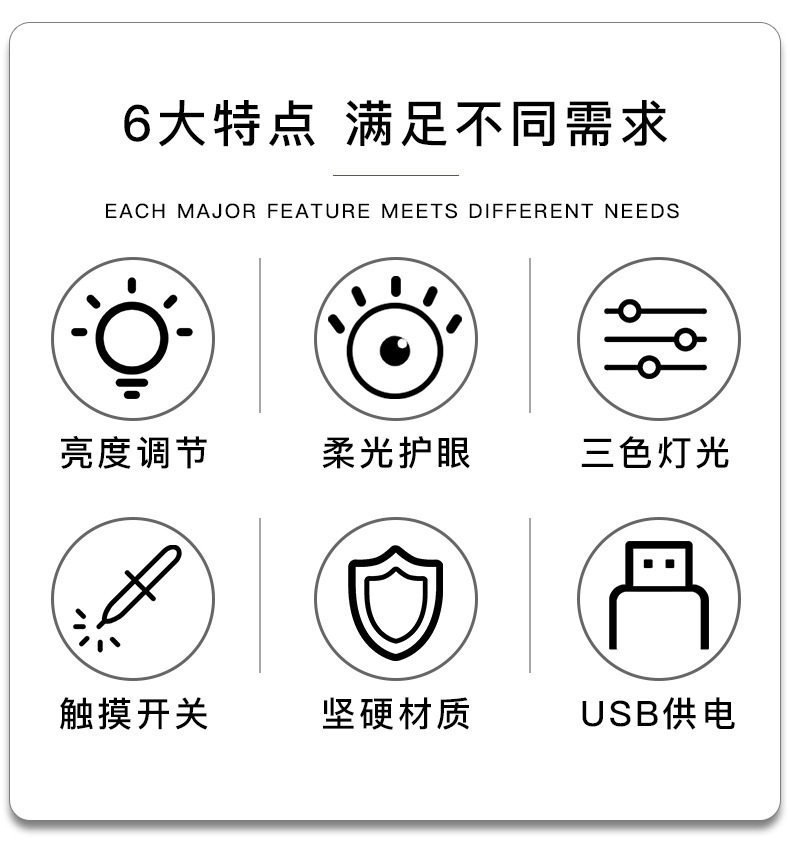 6大特点 满足不同需求

EACH MAJOR FEATURE MEETS DIFFERENT NEEDS

亮度调节

柔光护眼

三色灯光

触摸开关

坚硬材质

USB供电