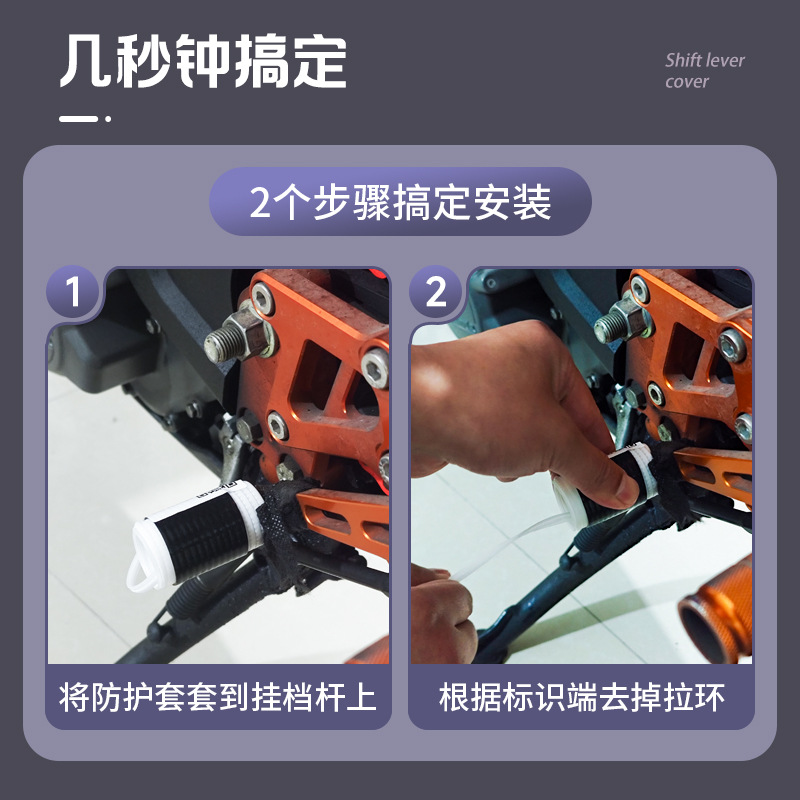 几秒钟搞定

Shift lever cover

2个步骤搞定安装

1

将防护套套到挂档杆上

2

根据标识端去掉拉环