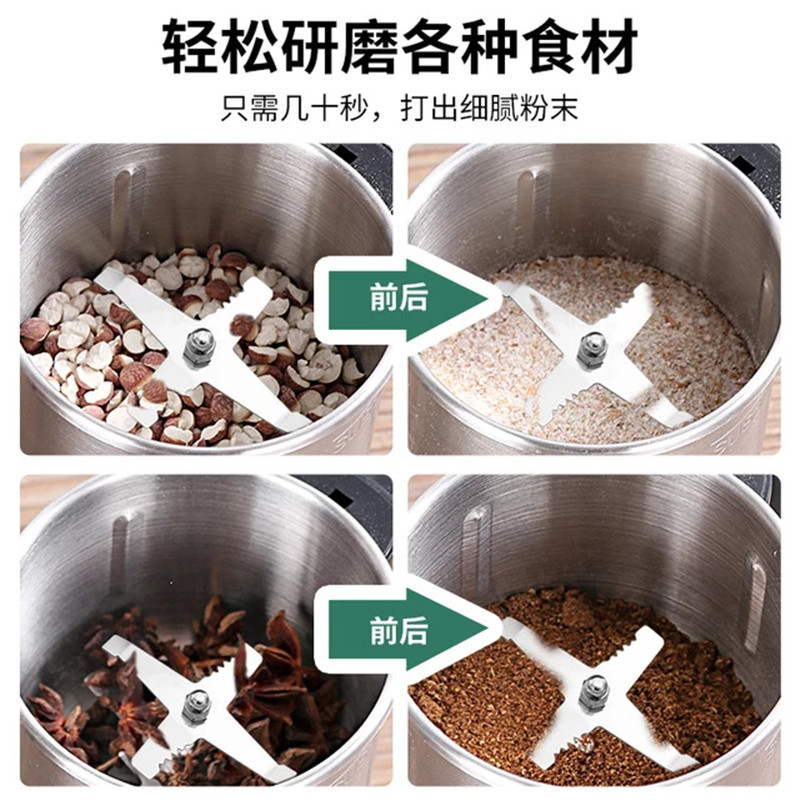 轻松研磨各种食材

只需几十秒，打出细腻粉末

前后

前后