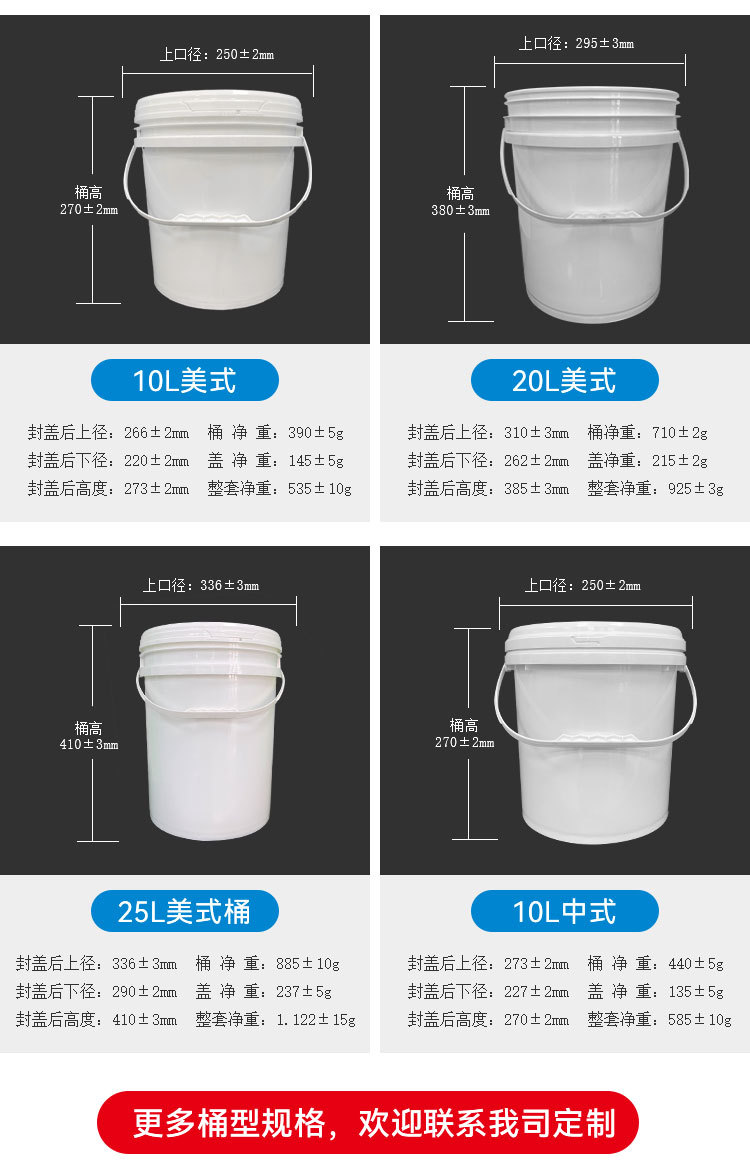 上口径：250±2mm

桶高
270±2mm

10L美式

封盖后上径：266±2mm　桶 净 重：390±5g
封盖后下径：220±2mm　盖 净 重：145±5g
封盖后高度：273±2mm　整套净重：535±10g

上口径：295±3mm

桶高
380±3mm

20L美式

封盖后上径：310±3mm　桶净重：710±2g
封盖后下径：262±2mm　盖净重：215±2g
封盖后高度：385±3mm　整套净重：925±3g

上口径：336±3mm

桶高
410±3mm

25L美式桶

封盖后上径：336±3mm　桶 净 重：885±10g
封盖后下径：290±2mm　盖 净 重：237±5g
封盖后高度：410±3mm　整套净重：1.122±15g

上口径：250±2mm

桶高
270±2mm

10L中式

封盖后上径：273±2mm　桶 净 重：440±5g
封盖后下径：227±2mm　盖 净 重：135±5g
封盖后高度：270±2mm　整套净重：585±10g

更多桶型规格，欢迎联系我司定制