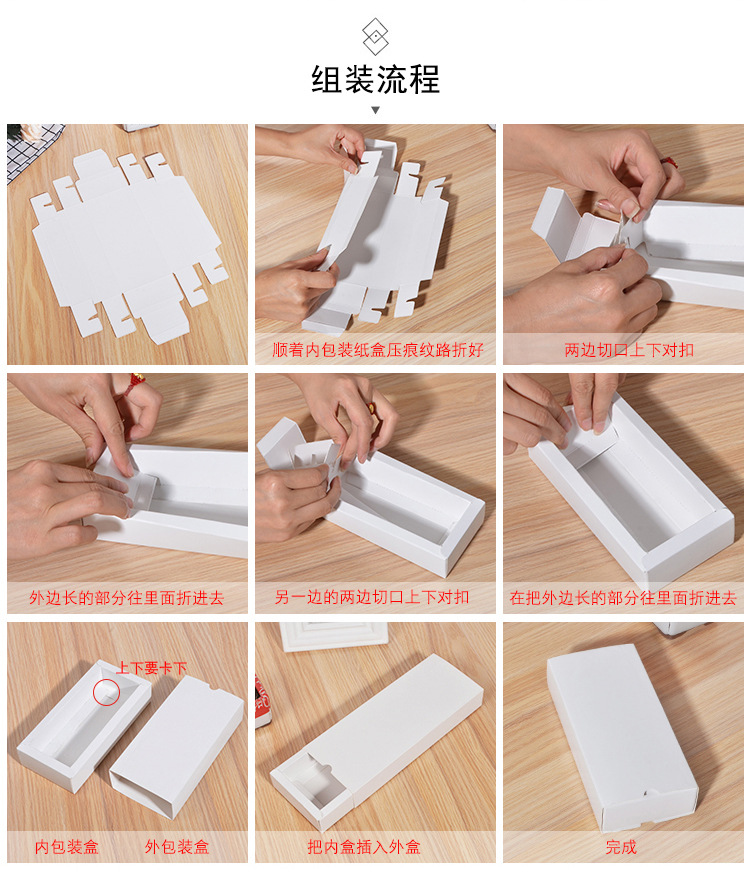 组装流程

顺着内包装纸盒压痕纹路折好

两边切口上下对扣

外边长的部分往里面折进去

另一边的两边切口上下对扣

在把外边长的部分往里面折进去

上下要卡下

内包装盒 外包装盒

把内盒插入外盒

完成