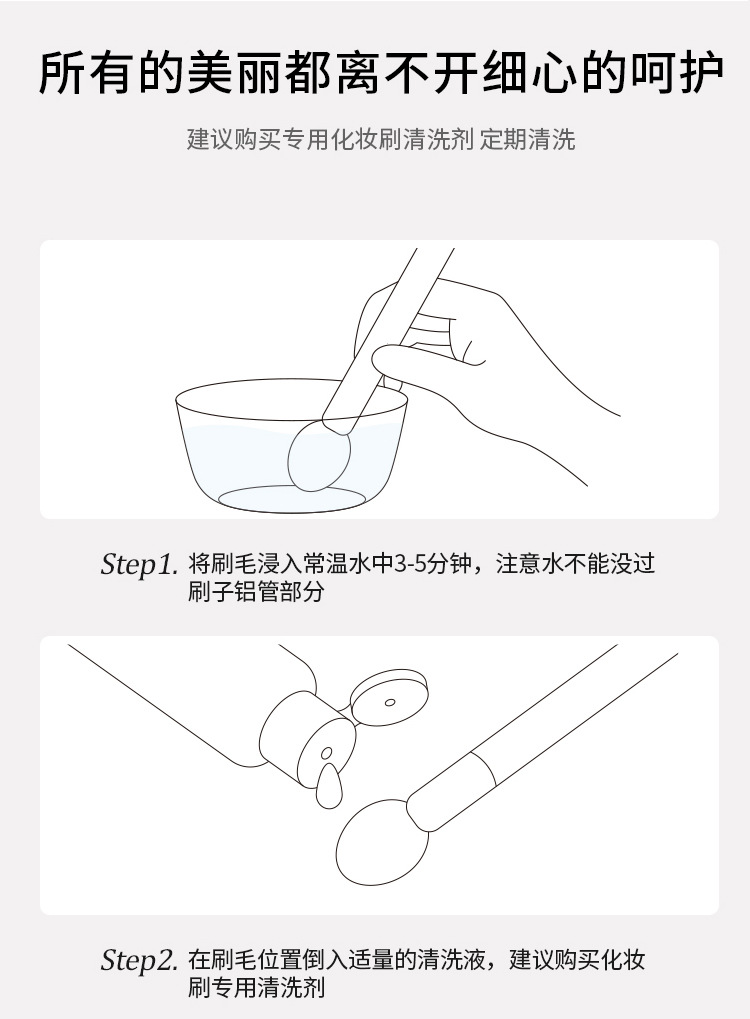 所有的美丽都离不开细心的呵护

建议购买专用化妆刷清洗剂 定期清洗

Step1. 将刷毛浸入常温水中3-5分钟，注意水不能没过刷子铝管部分

Step2. 在刷毛位置倒入适量的清洗液，建议购买化妆刷专用清洗剂