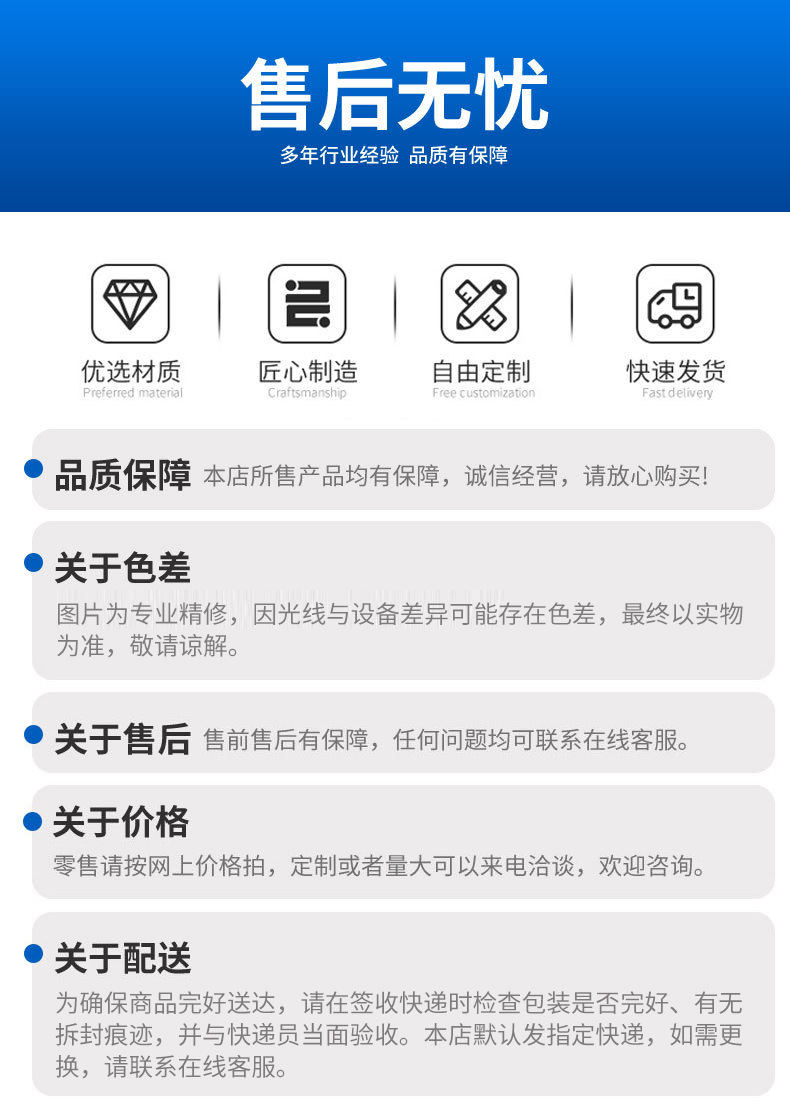 售后无忧

多年行业经验 品质有保障

优选材质
Preferred material

匠心制造
Craftsmanship

自由定制
Free customization

快速发货
Fast delivery

• 品质保障 本店所售产品均有保障，诚信经营，请放心购买!

• 关于色差
图片为专业精修，因光线与设备差异可能存在色差，最终以实物为准，敬请谅解。

• 关于售后 售前售后有保障，任何问题均可联系在线客服。

• 关于价格
零售请按网上价格拍，定制或者量大可以来电洽谈，欢迎咨询。

• 关于配送
为确保商品完好送达，请在签收快递时检查包装是否完好、有无拆封痕迹，并与快递员当面验收。本店默认发指定快递，如需更换，请联系在线客服。