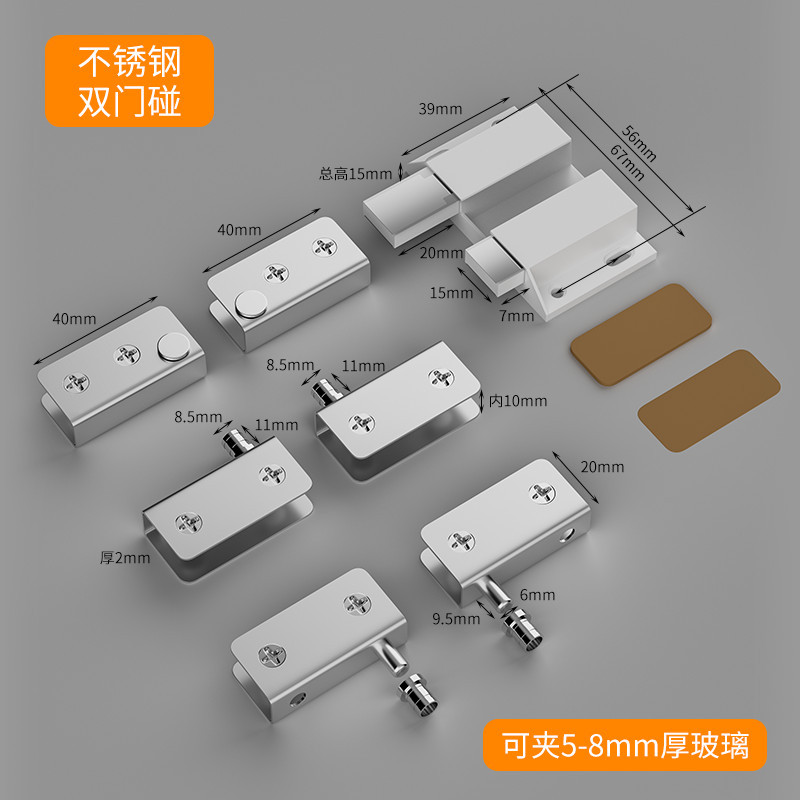 不锈钢
双门碰

39mm
56mm
67mm
总高15mm
40mm
20mm
15mm
7mm
40mm
8.5mm
11mm
内10mm
8.5mm
11mm
20mm
厚2mm
6mm
9.5mm

可夹5-8mm厚玻璃