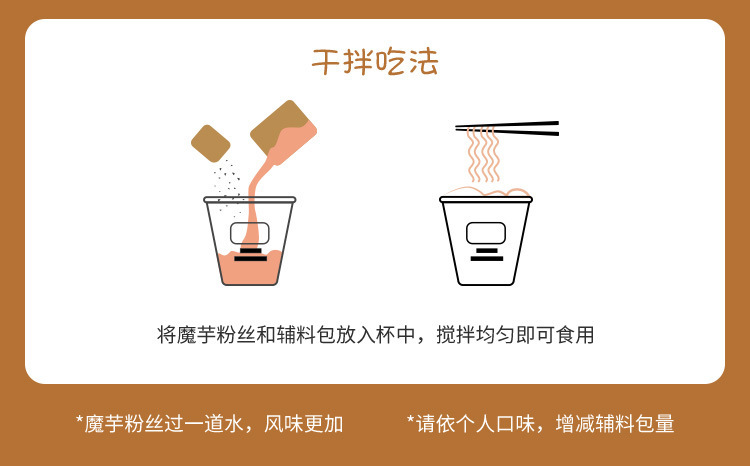 干拌吃法

将魔芋粉丝和辅料包放入杯中，搅拌均匀即可食用

*魔芋粉丝过一道水，风味更加

*请依个人口味，增减辅料包量