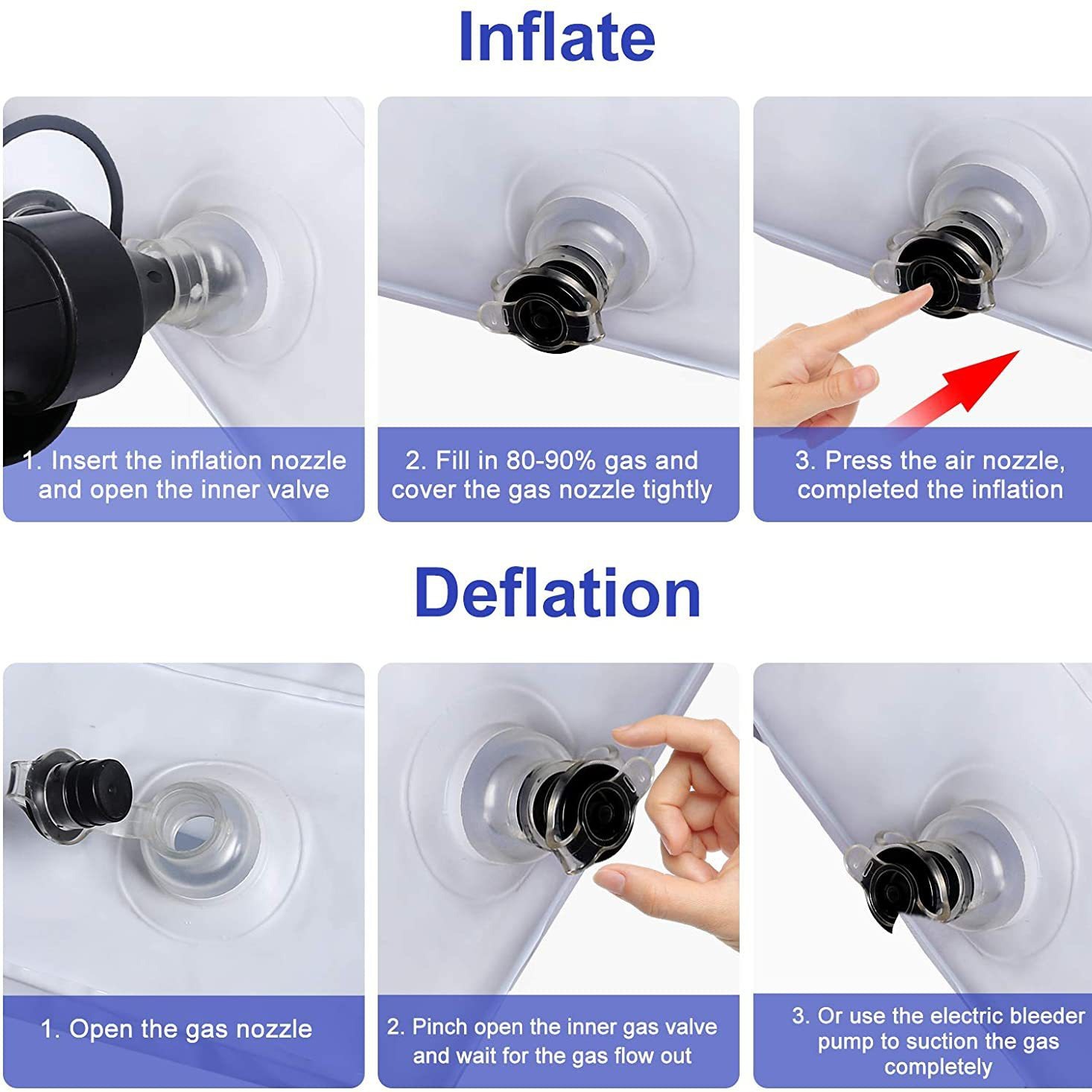 Inflate

1. Insert the inflation nozzle and open the inner valve

2. Fill in 80-90% gas and cover the gas nozzle tightly

3. Press the air nozzle, completed the inflation

Deflation

1. Open the gas nozzle

2. Pinch open the inner gas valve and wait for the gas flow out

3. Or use the electric bleeder pump to suction the gas completely