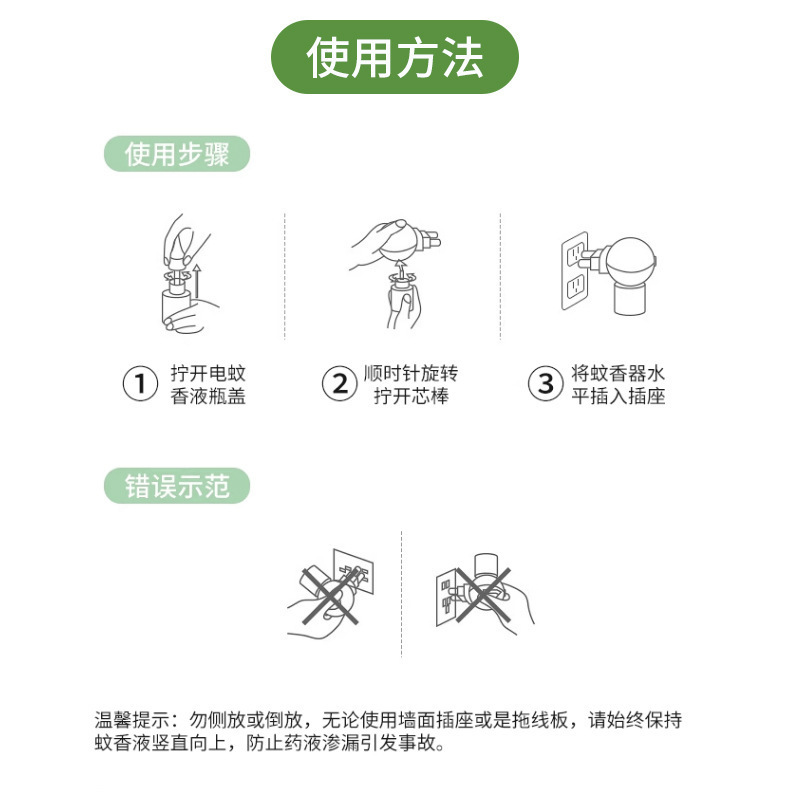 使用方法

使用步骤

① 拧开电蚊香液瓶盖

② 顺时针旋转拧开芯棒

③ 将蚊香器水平插入插座

错误示范

温馨提示：勿侧放或倒放，无论使用墙面插座或是拖线板，请始终保持蚊香液竖直向上，防止药液渗漏引发事故。