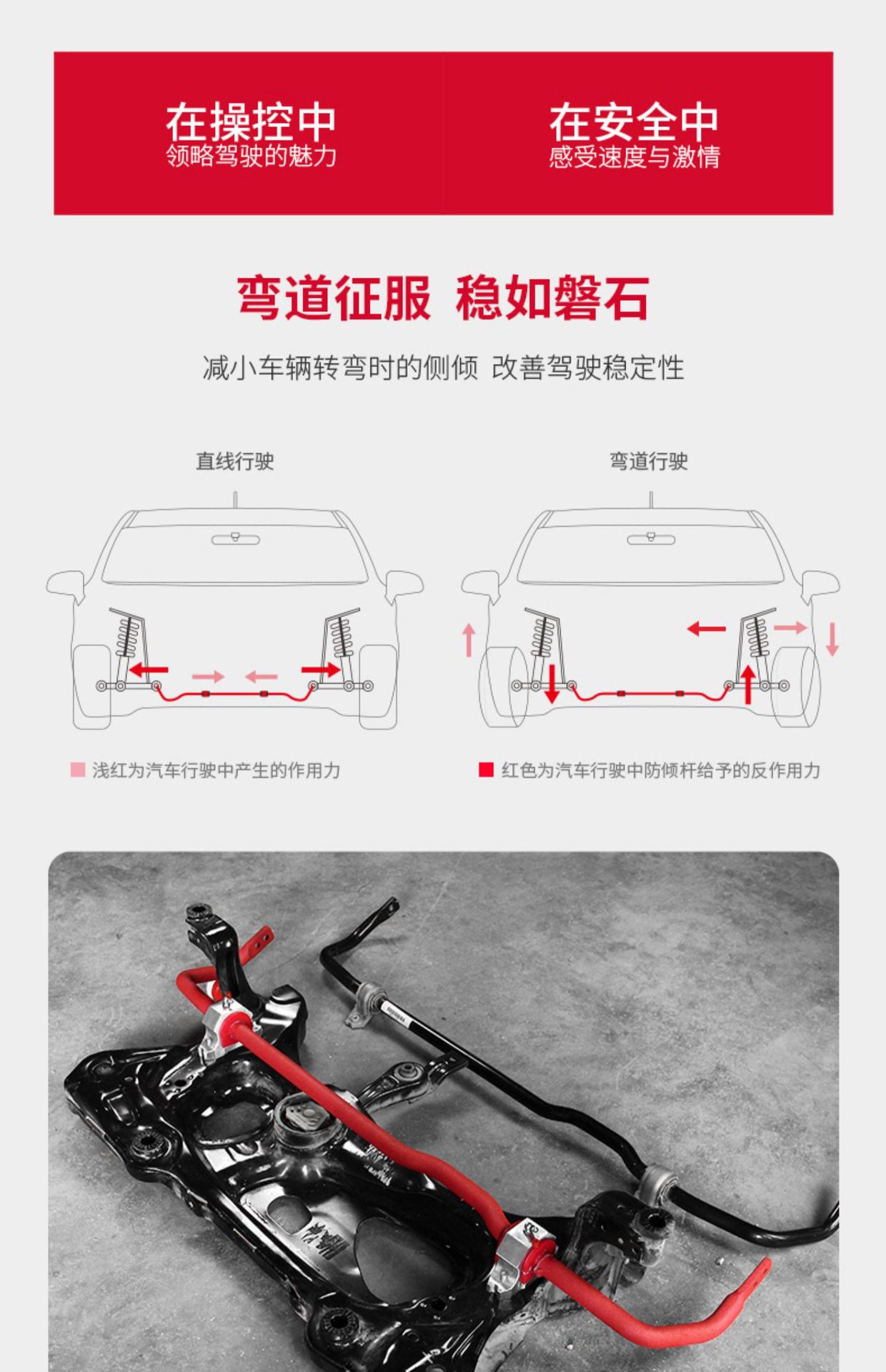 在操控中
领略驾驶的魅力

在安全中
感受速度与激情

弯道征服 稳如磐石

减小车辆转弯时的侧倾 改善驾驶稳定性

直线行驶

弯道行驶

浅红为汽车行驶中产生的作用力

红色为汽车行驶中防倾杆给予的反作用力