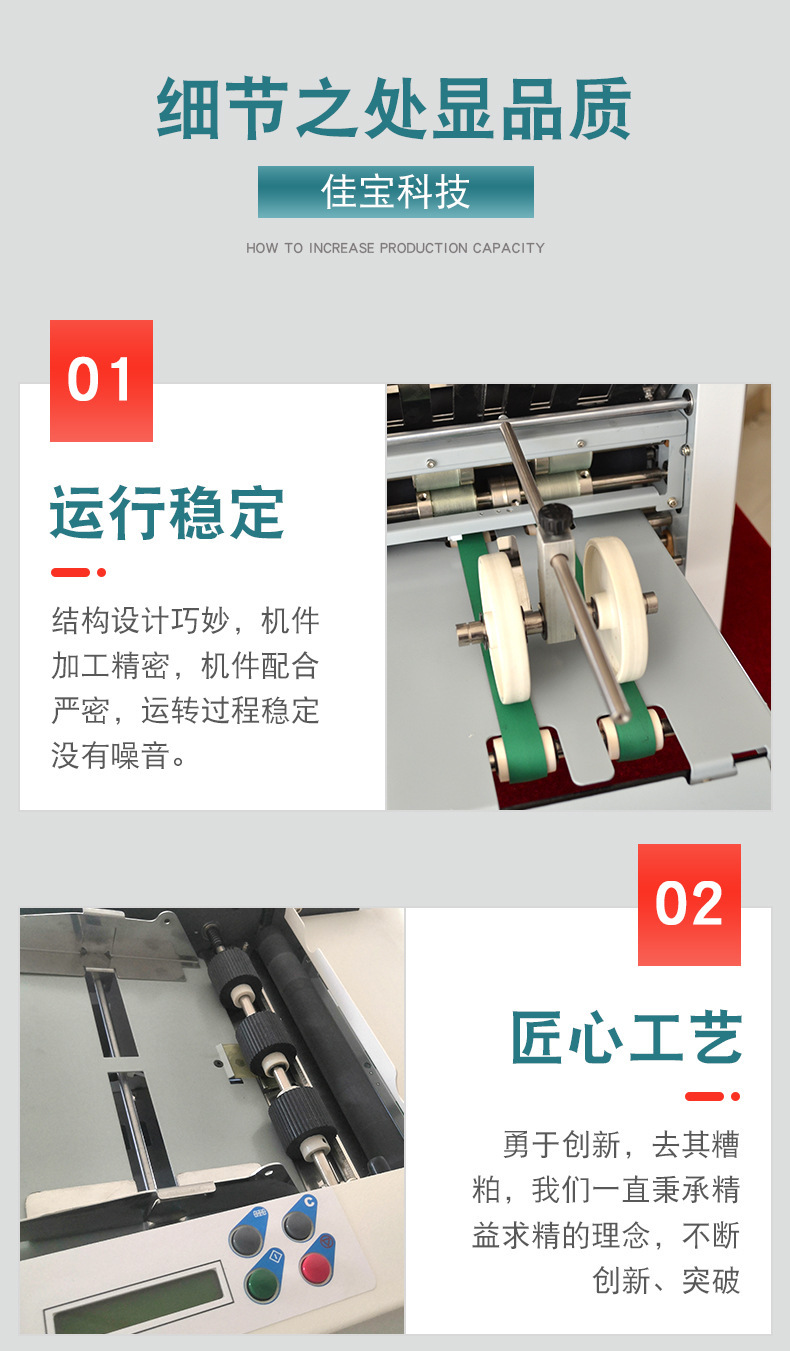 细节之处显品质

佳宝科技

HOW TO INCREASE PRODUCTION CAPACITY

01

运行稳定

结构设计巧妙，机件加工精密，机件配合严密，运转过程稳定没有噪音。

02

匠心工艺

勇于创新，去其糟粕，我们一直秉承精益求精的理念，不断创新、突破

C