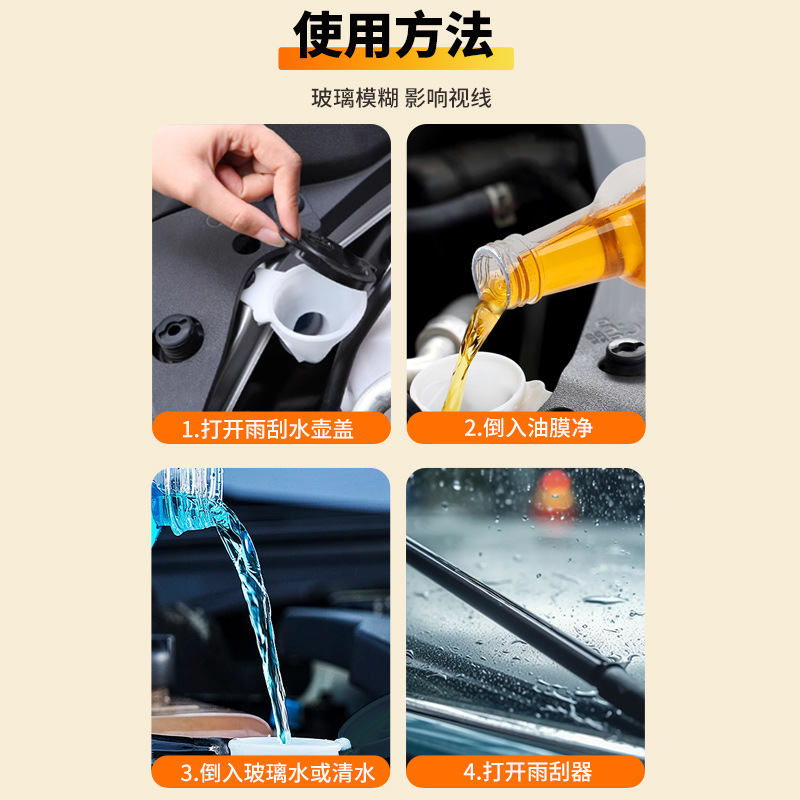 使用方法

玻璃模糊 影响视线

1.打开雨刮水壶盖

2.倒入油膜净

3.倒入玻璃水或清水

4.打开雨刮器