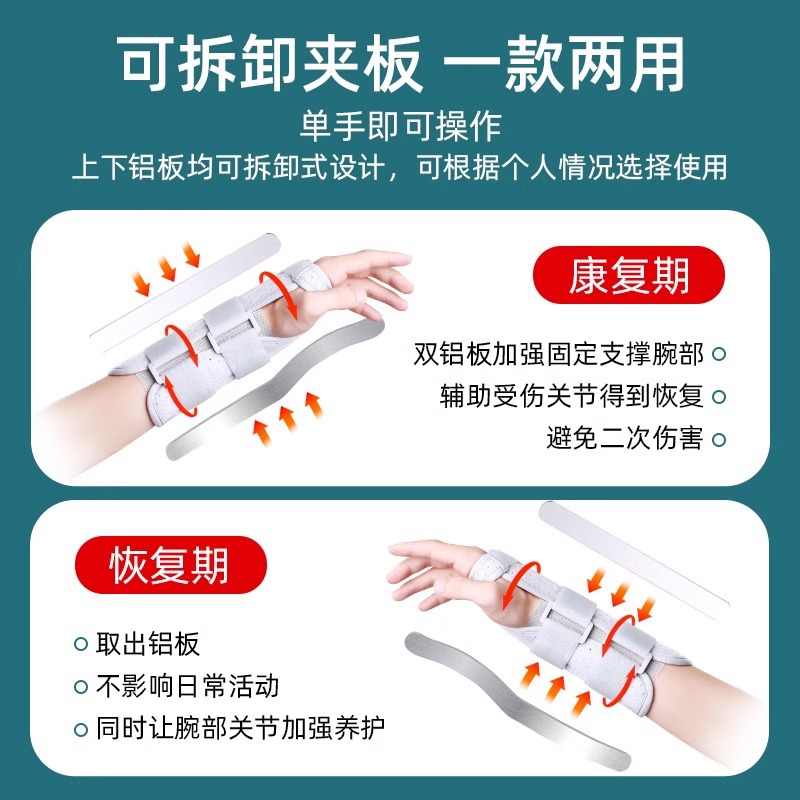 可拆卸夹板 一款两用

单手即可操作

上下铝板均可拆卸式设计，可根据个人情况选择使用

康复期

双铝板加强固定支撑腕部

辅助受伤关节得到恢复

避免二次伤害

恢复期

取出铝板

不影响日常活动

同时让腕部关节加强养护