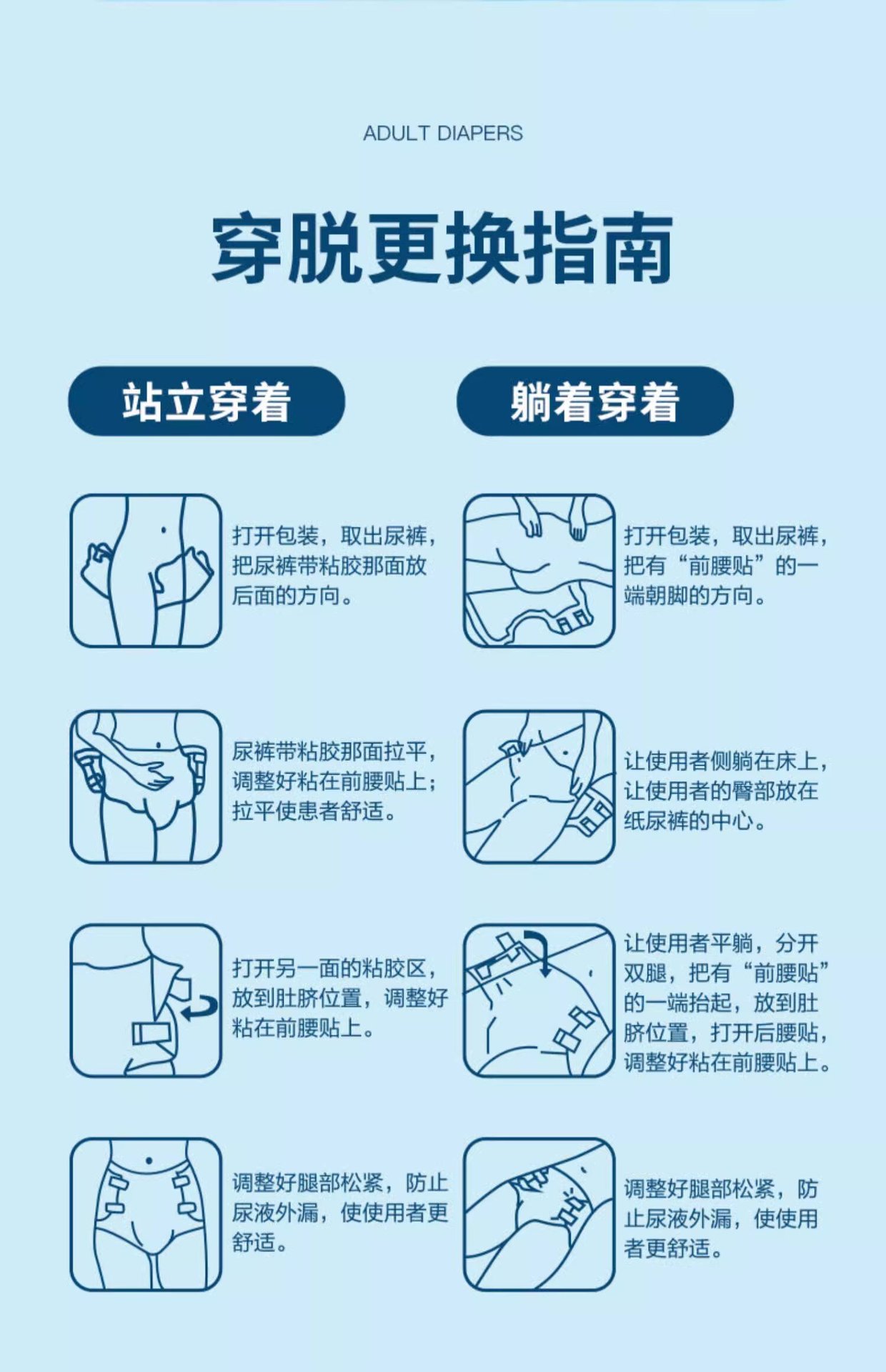 ADULT DIAPERS

穿脱更换指南

站立穿着

打开包装，取出尿裤，把尿裤带粘胶那面放后面的方向。

尿裤带粘胶那面拉平，调整好粘在前腰贴上；拉平使患者舒适。

打开另一面的粘胶区，放到肚脐位置，调整好粘在前腰贴上。

调整好腿部松紧，防止尿液外漏，使使用者更舒适。

躺着穿着

打开包装，取出尿裤，把有“前腰贴”的一端朝脚的方向。

让使用者侧躺在床上，让使用者的臀部放在纸尿裤的中心。

让使用者平躺，分开双腿，把有“前腰贴”的一端抬起，放到肚脐位置，打开后腰贴，调整好粘在前腰贴上。

调整好腿部松紧，防止尿液外漏，使使用者更舒适。