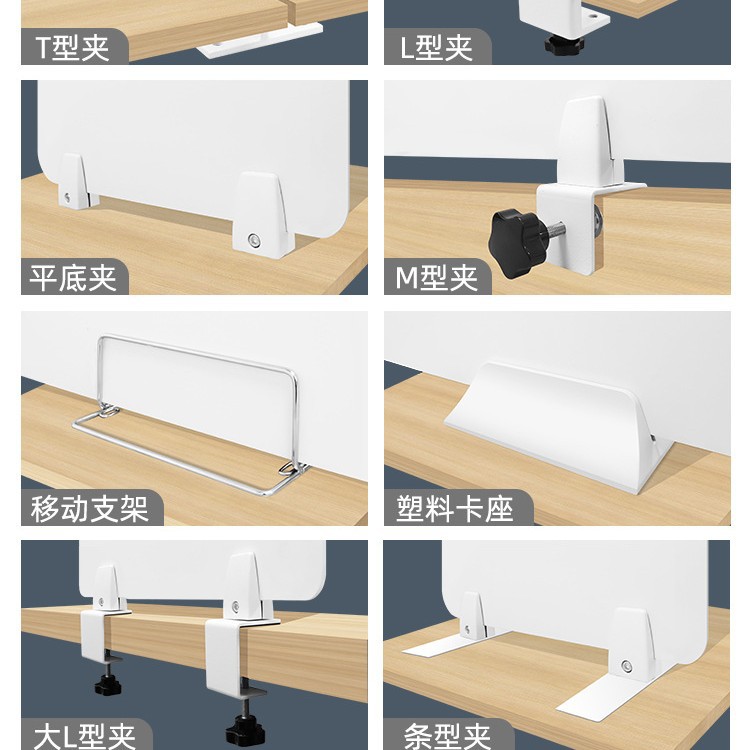 T型夹

L型夹

平底夹

M型夹

移动支架

塑料卡座

大L型夹

条型夹