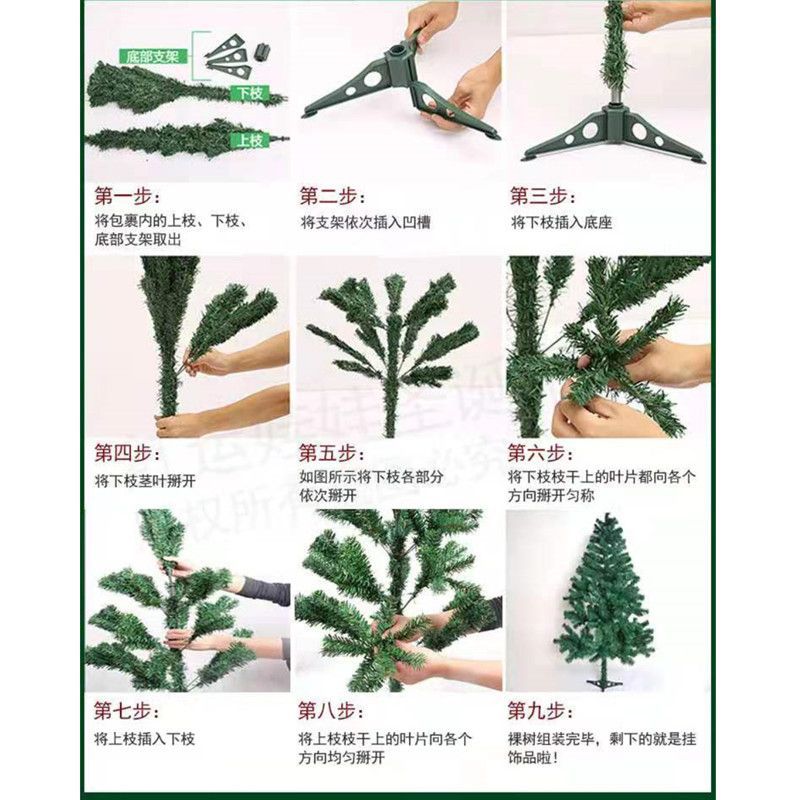 底部支架
下枝
上枝

第一步：
将包裹内的上枝、下枝、底部支架取出

第二步：
将支架依次插入凹槽

第三步：
将下枝插入底座

第四步：
将下枝茎叶掰开

第五步：
如图所示将下枝各部分依次掰开

第六步：
将下枝枝干上的叶片都向各个方向掰开匀称

第七步：
将上枝插入下枝

第八步：
将上枝枝干上的叶片向各个方向均匀掰开

第九步：
裸树组装完毕，剩下的就是挂饰品啦！