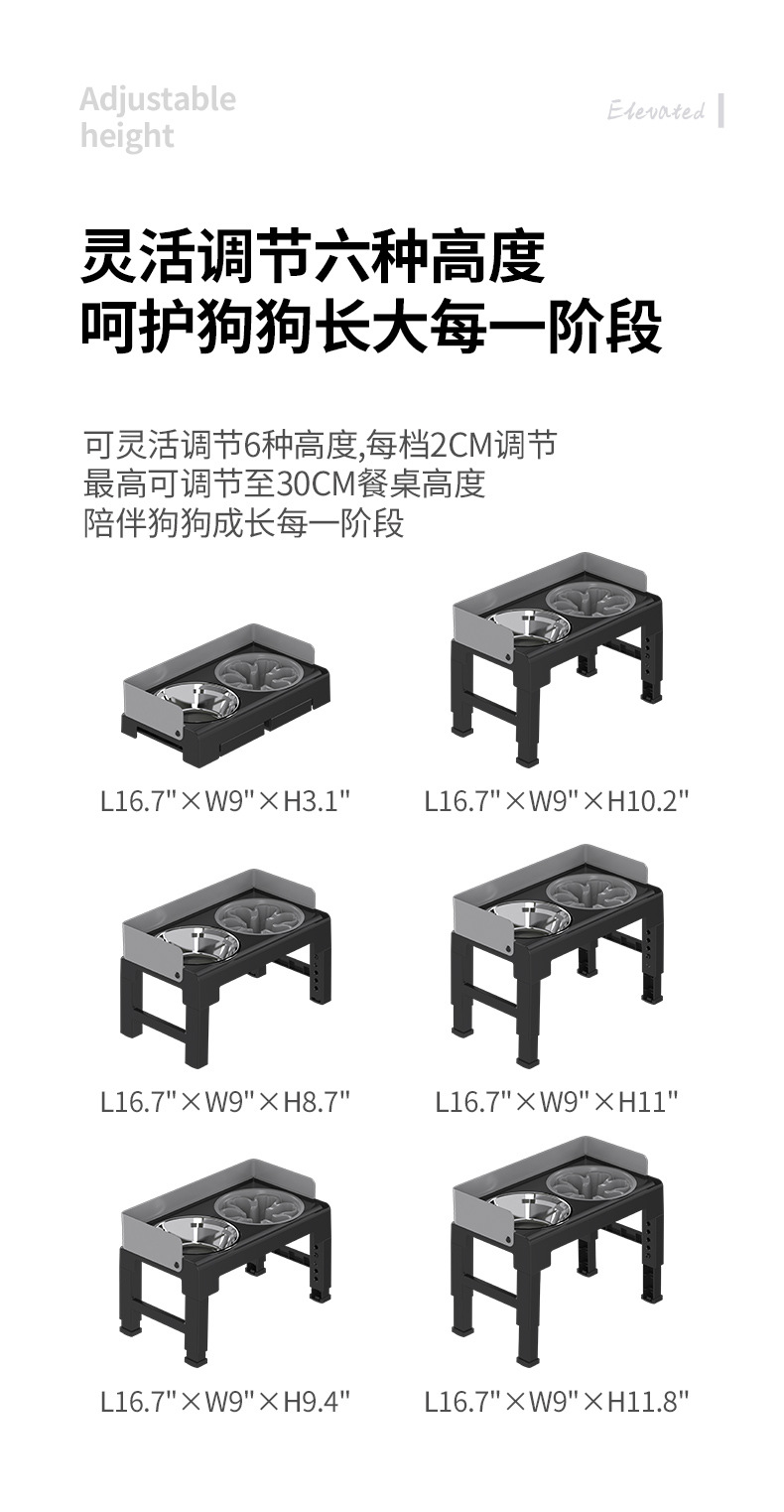 Adjustable height

Elevated

灵活调节六种高度
呵护狗狗长大每一阶段

可灵活调节6种高度,每档2CM调节
最高可调节至30CM餐桌高度
陪伴狗狗成长每一阶段

L16.7"×W9"×H3.1"

L16.7"×W9"×H10.2"

L16.7"×W9"×H8.7"

L16.7"×W9"×H11"

L16.7"×W9"×H9.4"

L16.7"×W9"×H11.8"