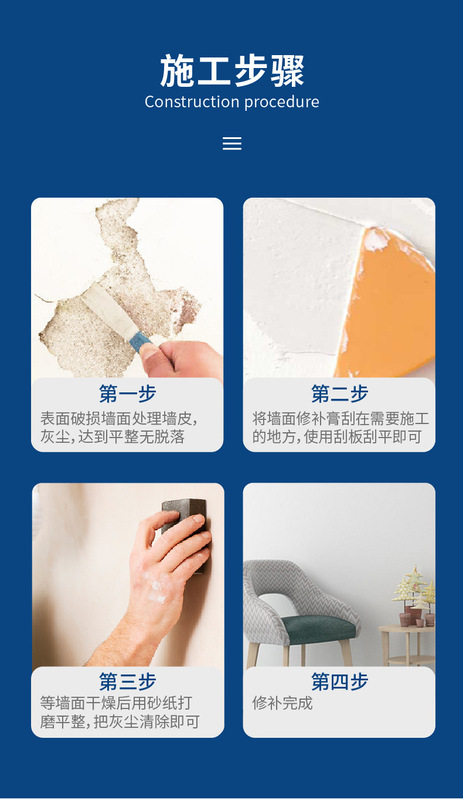 施工步骤
Construction procedure

第一步
表面破损墙面处理墙皮,灰尘,达到平整无脱落

第二步
将墙面修补膏刮在需要施工的地方,使用刮板刮平即可

第三步
等墙面干燥后用砂纸打磨平整,把灰尘清除即可

第四步
修补完成