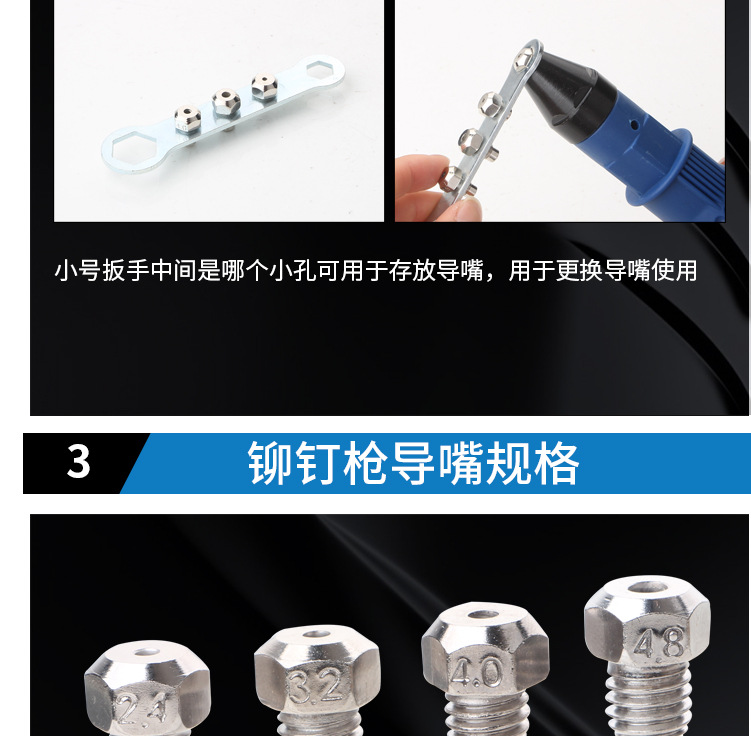 小号扳手中间是哪个小孔可用于存放导嘴，用于更换导嘴使用

3 铆钉枪导嘴规格

2.4
3.2
4.0
4.8