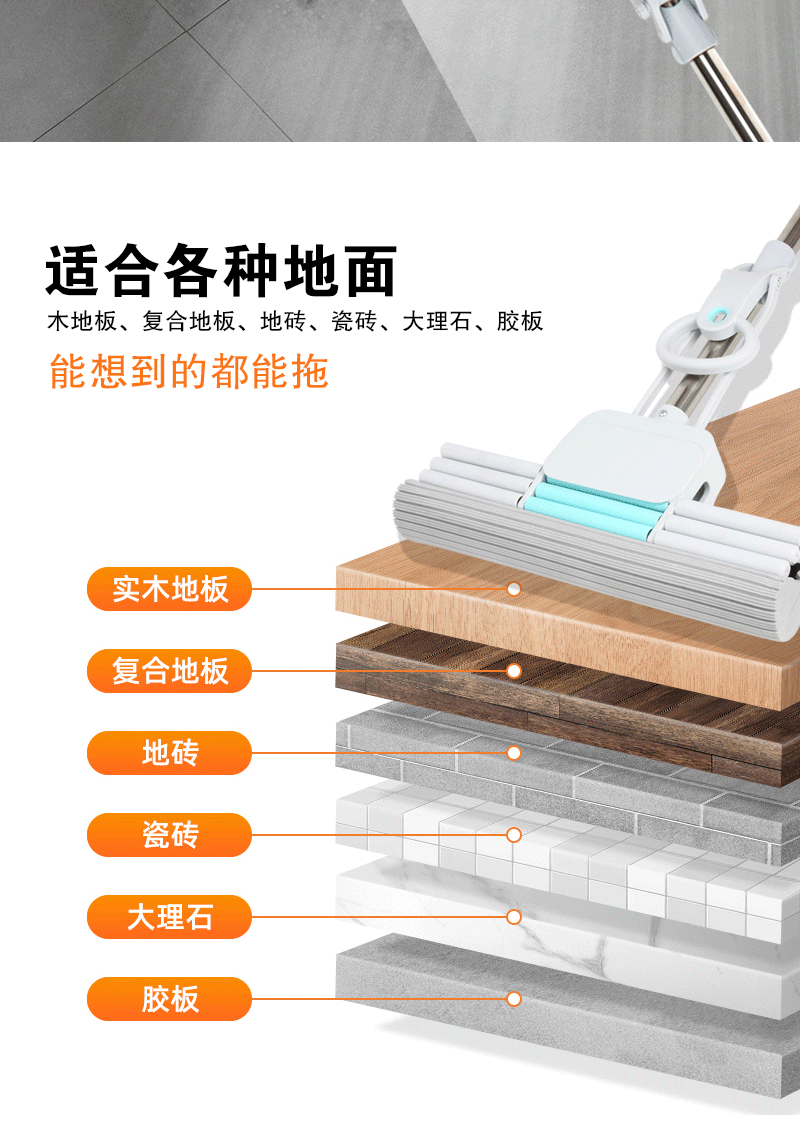 适合各种地面
木地板、复合地板、地砖、瓷砖、大理石、胶板
能想到的都能拖

实木地板

复合地板

地砖

瓷砖

大理石

胶板