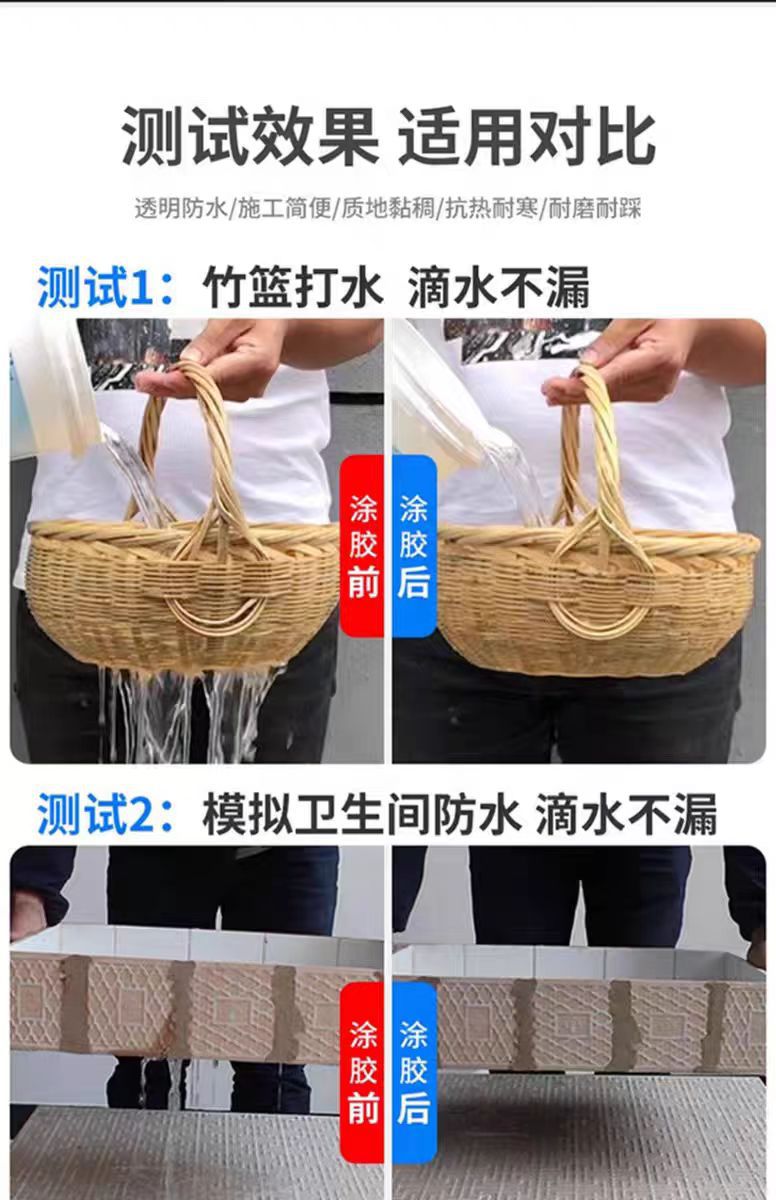 测试效果 适用对比

透明防水/施工简便/质地黏稠/抗热耐寒/耐磨耐踩

测试1：竹篮打水 滴水不漏

涂胶前

涂胶后

测试2：模拟卫生间防水 滴水不漏

涂胶前

涂胶后