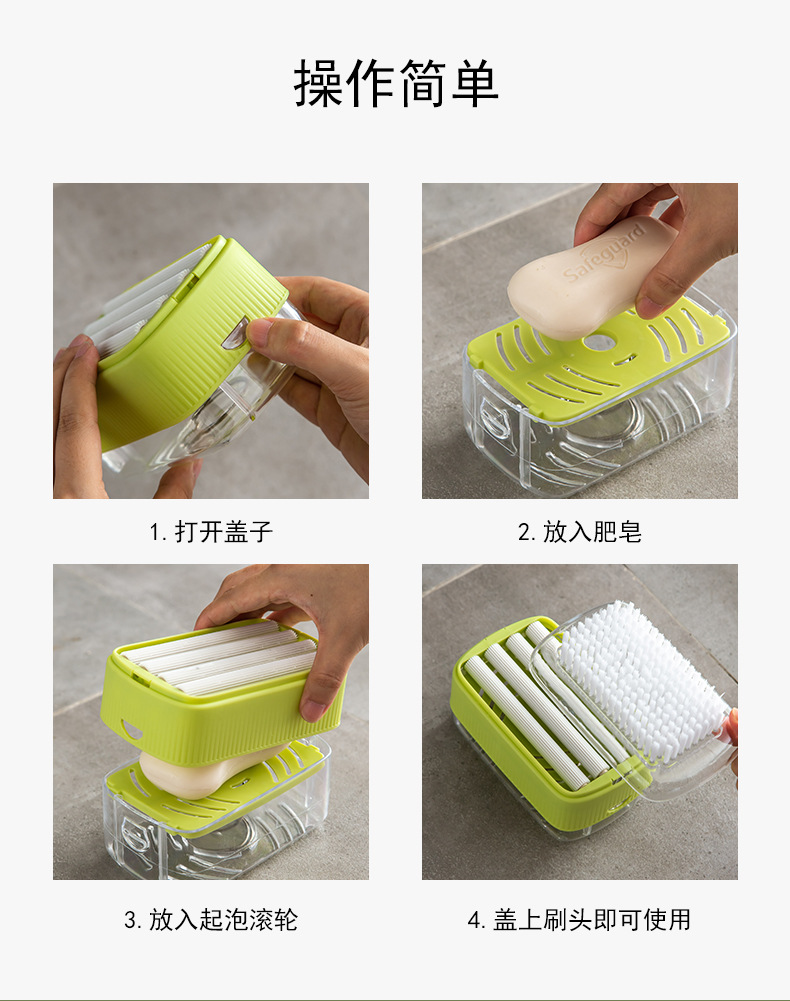 操作简单

Safeguard

1. 打开盖子

2. 放入肥皂

3. 放入起泡滚轮

4. 盖上刷头即可使用