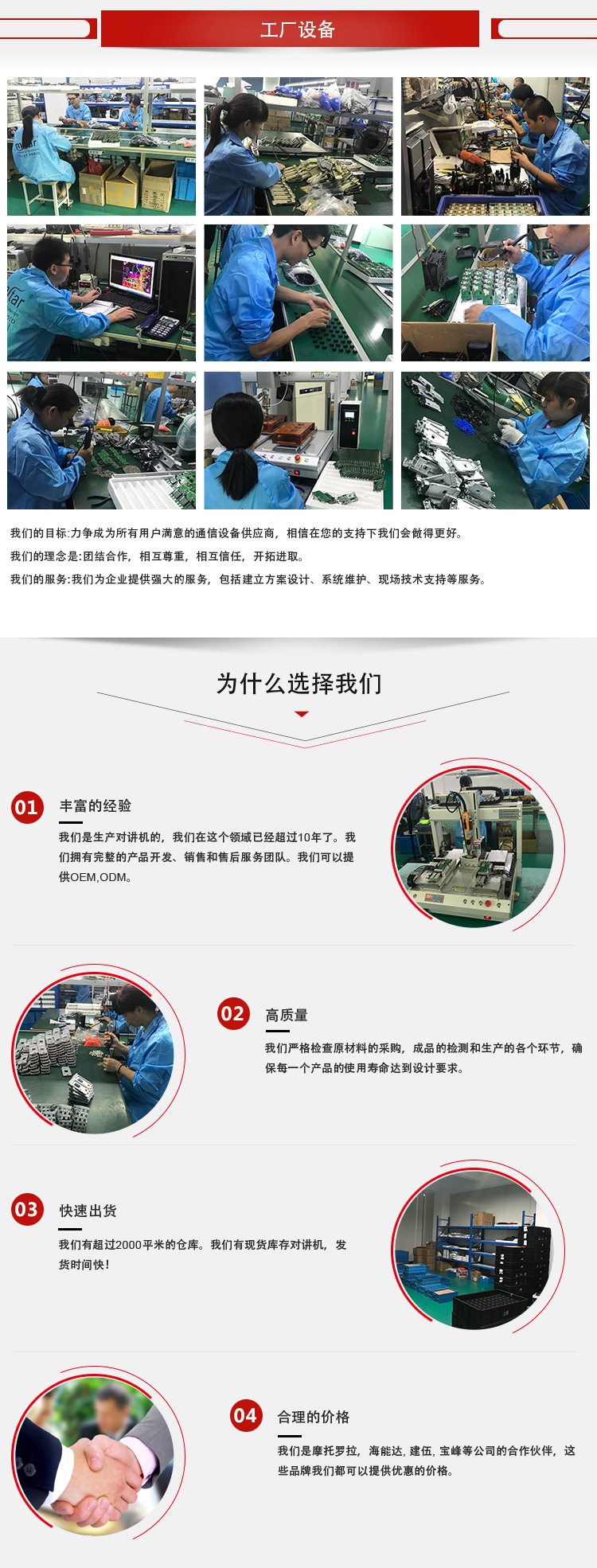 工厂设备

我们的目标:力争成为所有用户满意的通信设备供应商，相信在您的支持下我们会做得更好。

我们的理念是:团结合作，相互尊重，相互信任，开拓进取。

我们的服务:我们为企业提供强大的服务，包括建立方案设计、系统维护、现场技术支持等服务。

为什么选择我们

01 丰富的经验

我们是生产对讲机的，我们在这个领域已经超过10年了。我们拥有完整的产品开发、销售和售后服务团队。我们可以提供OEM,ODM。

02 高质量

我们严格检查原材料的采购，成品的检测和生产的各个环节，确保每一个产品的使用寿命达到设计要求。

03 快速出货

我们有超过2000平米的仓库。我们有现货库存对讲机，发货时间快！

04 合理的价格

我们是摩托罗拉，海能达, 建伍, 宝峰等公司的合作伙伴，这些品牌我们都可以提供优惠的价格。